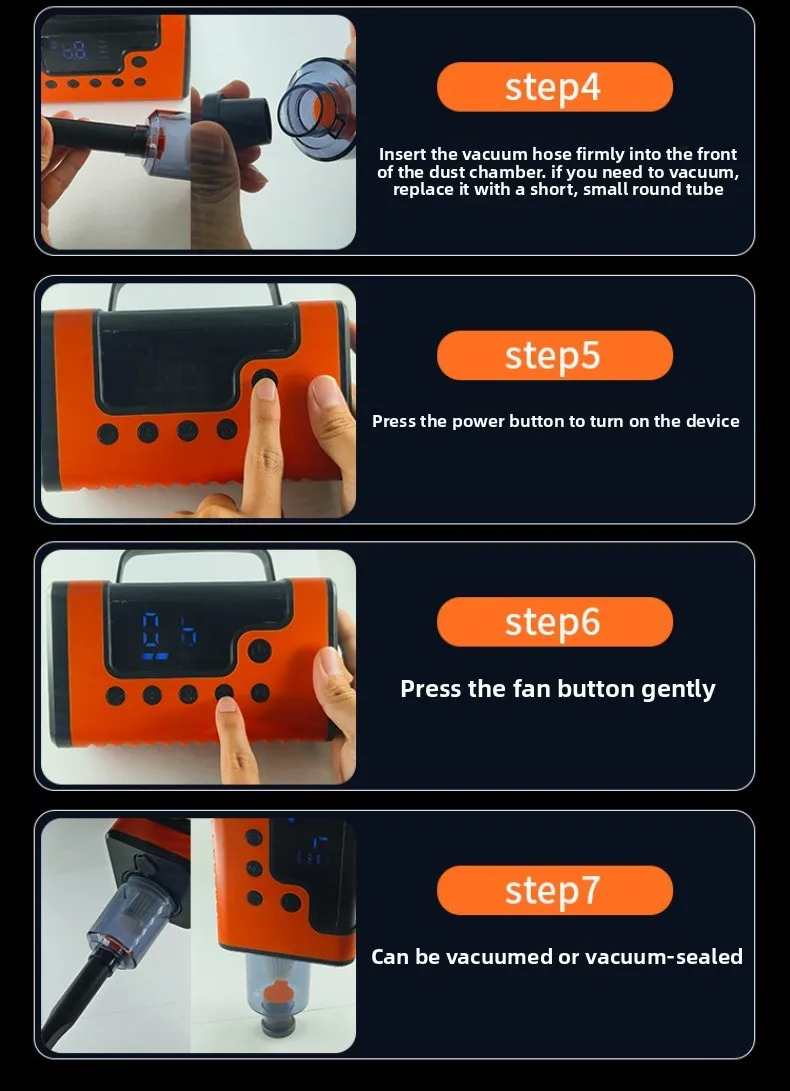 step4

Insert the vacuum hose firmly into the front of the dust chamber. if you need to vacuum, replace it with a short, small round tube

step5

Press the power button to turn on the device

step6

Press the fan button gently

step7

Can be vacuumed or vacuum-sealed