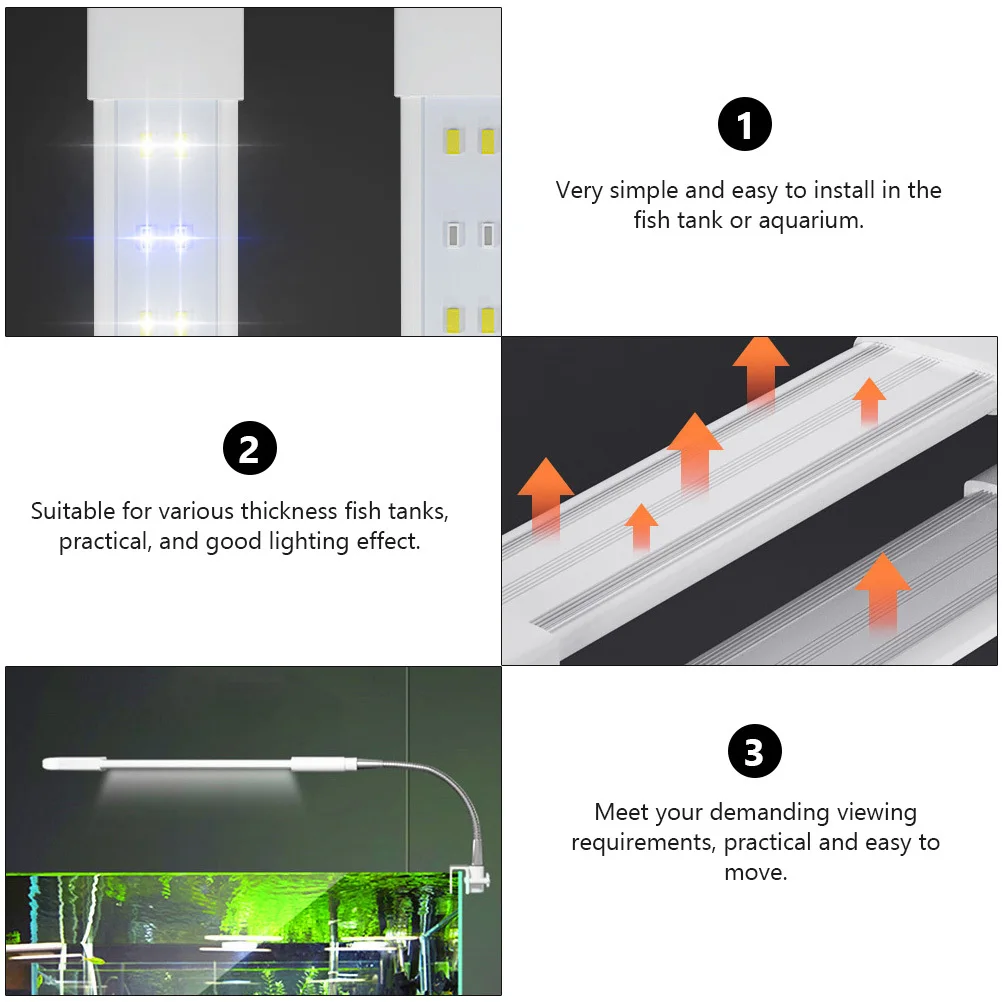 1

Very simple and easy to install in the fish tank or aquarium.

2

Suitable for various thickness fish tanks, practical, and good lighting effect.

3

Meet your demanding viewing requirements, practical and easy to move.