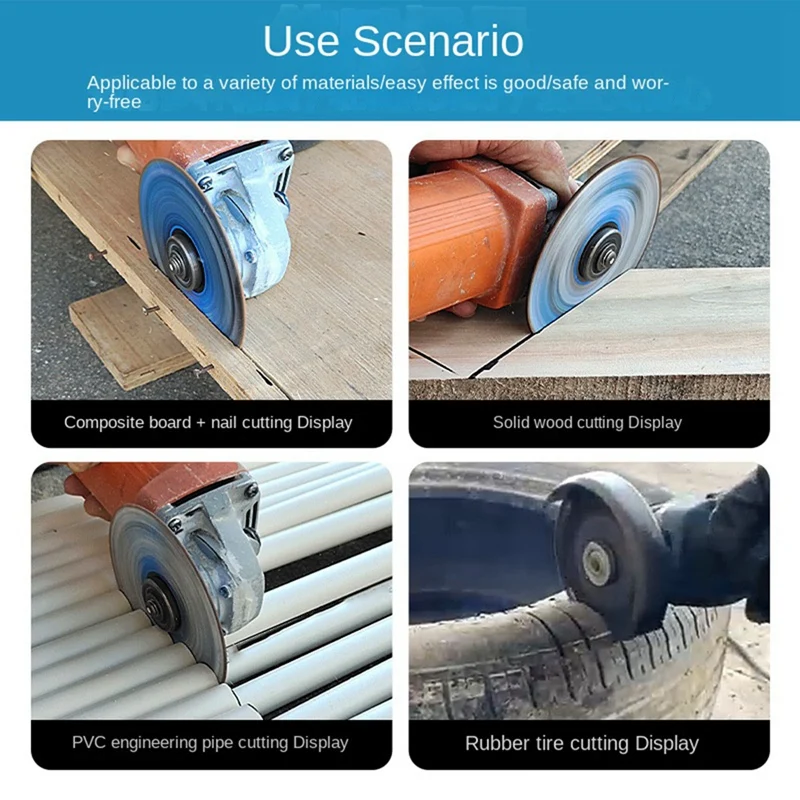 Use Scenario

Applicable to a variety of materials/easy effect is good/safe and worry-free

Composite board + nail cutting Display

Solid wood cutting Display

PVC engineering pipe cutting Display

Rubber tire cutting Display