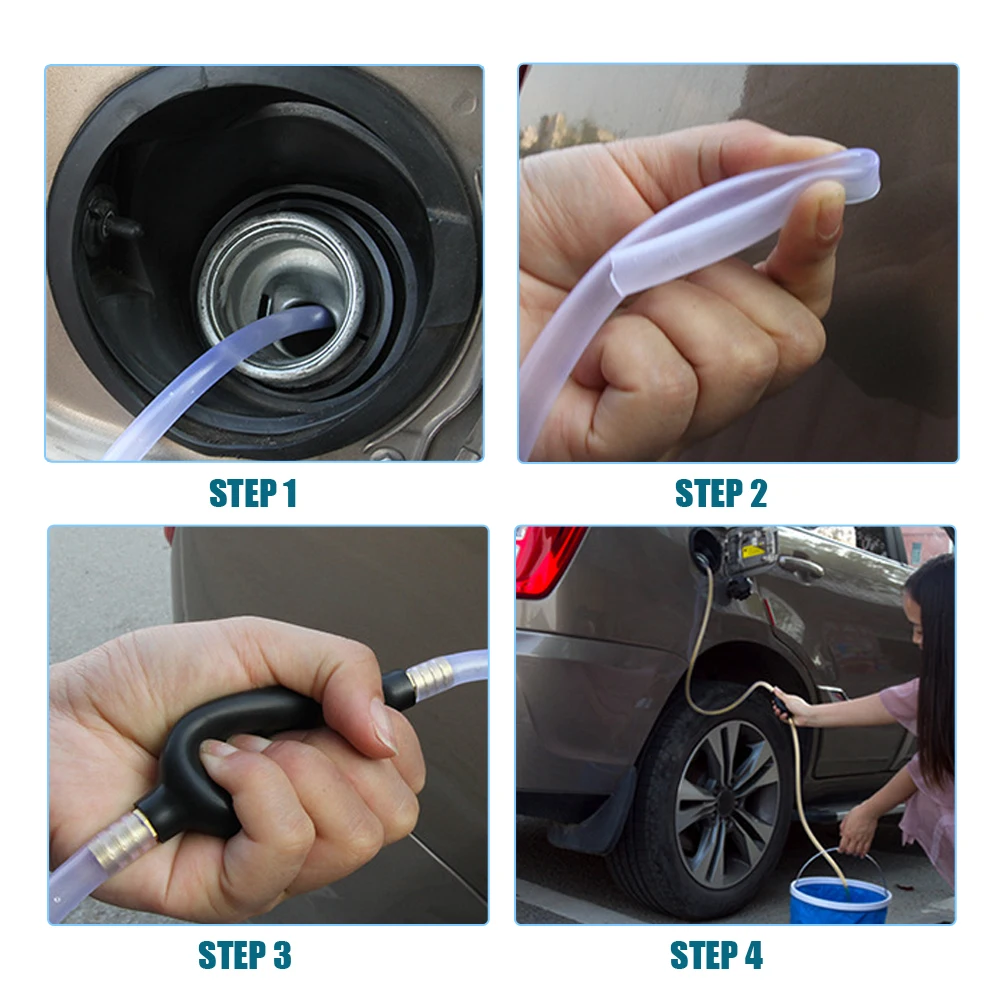 STEP 1

STEP 2

STEP 3

STEP 4