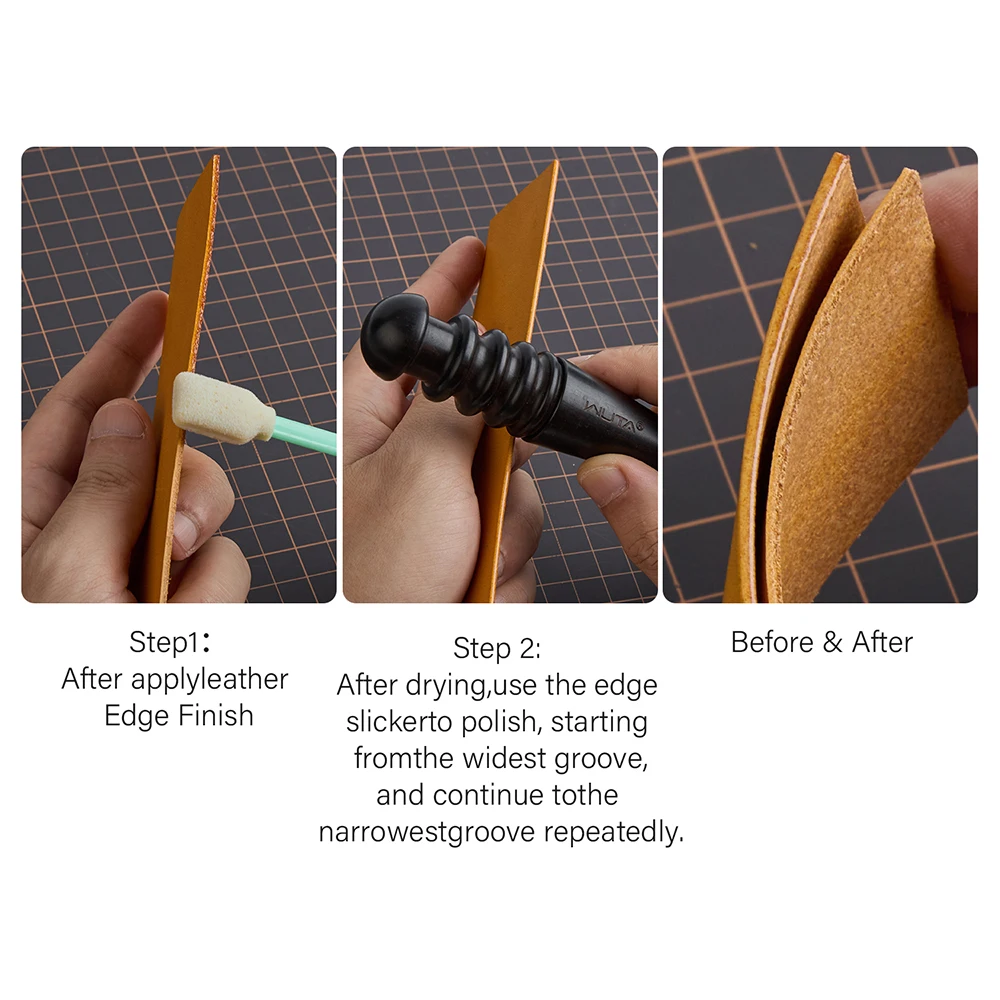 WUTA

Step1：
After applyleather Edge Finish

Step 2:
After drying,use the edge slickerto polish, starting fromthe widest groove, and continue tothe narrowestgroove repeatedly.

Before & After