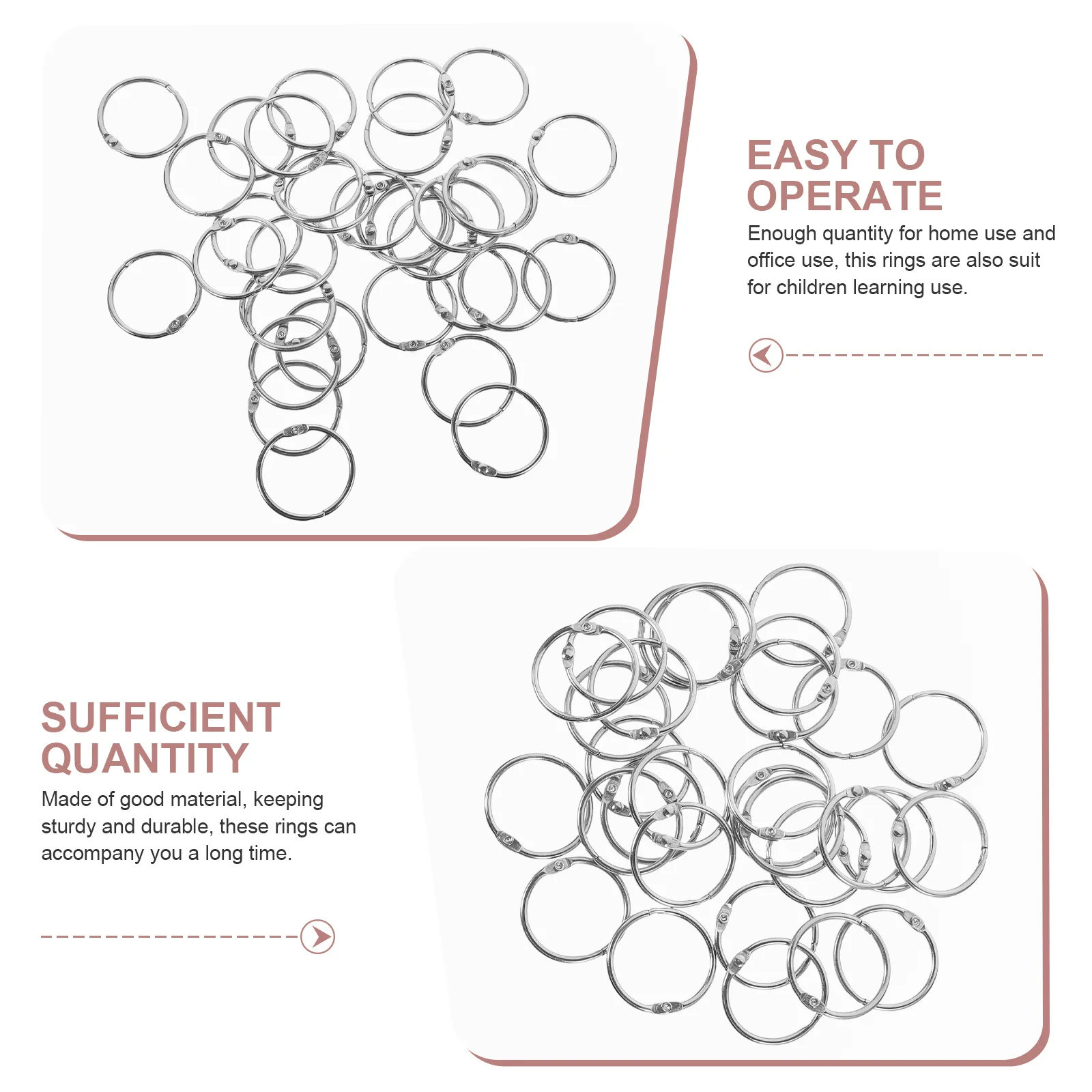 EASY TO OPERATE

Enough quantity for home use and office use, this rings are also suit for children learning use.

SUFFICIENT QUANTITY

Made of good material, keeping sturdy and durable, these rings can accompany you a long time.