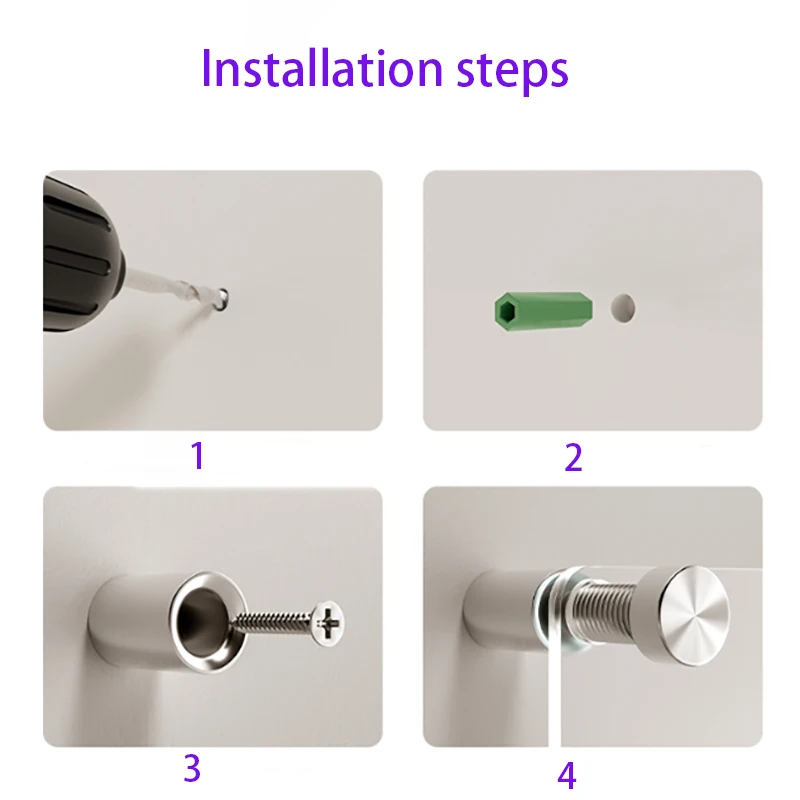 Installation steps

1

2

3

4