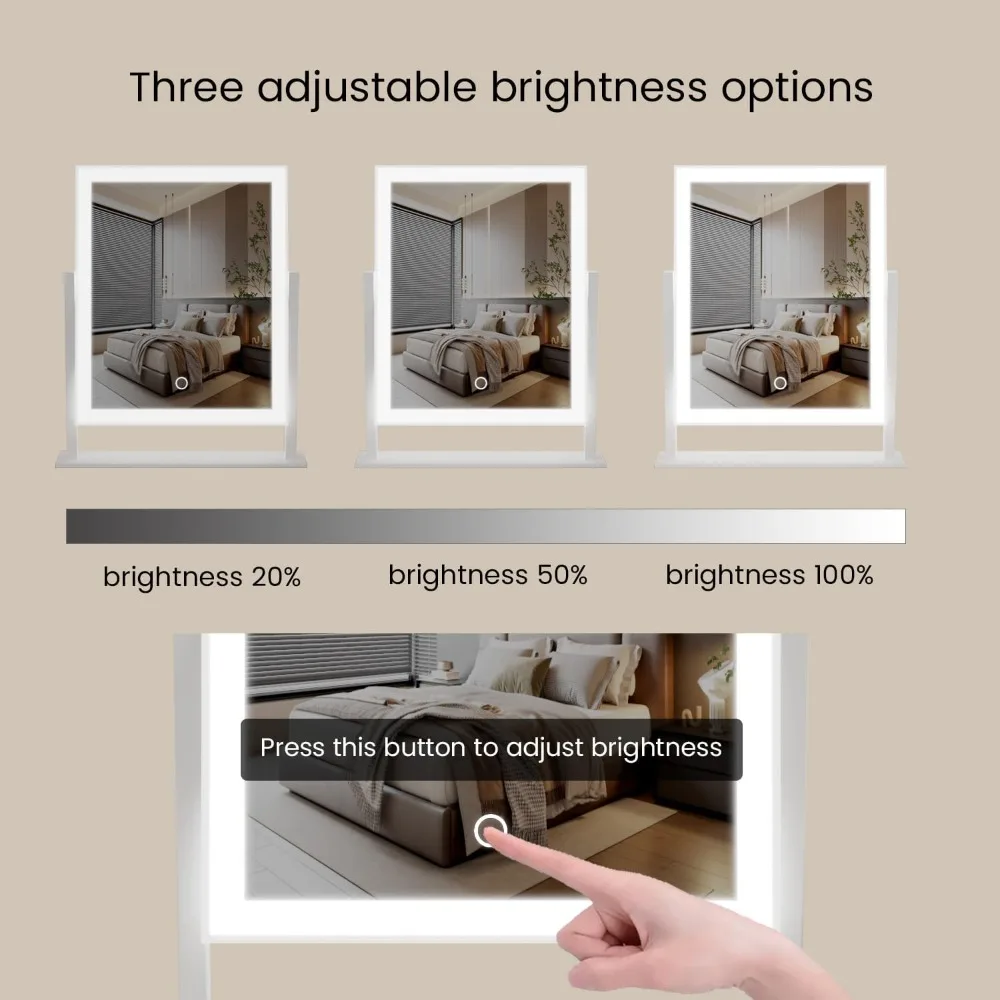 Three adjustable brightness options

brightness 20%

brightness 50%

brightness 100%

Press this button to adjust brightness