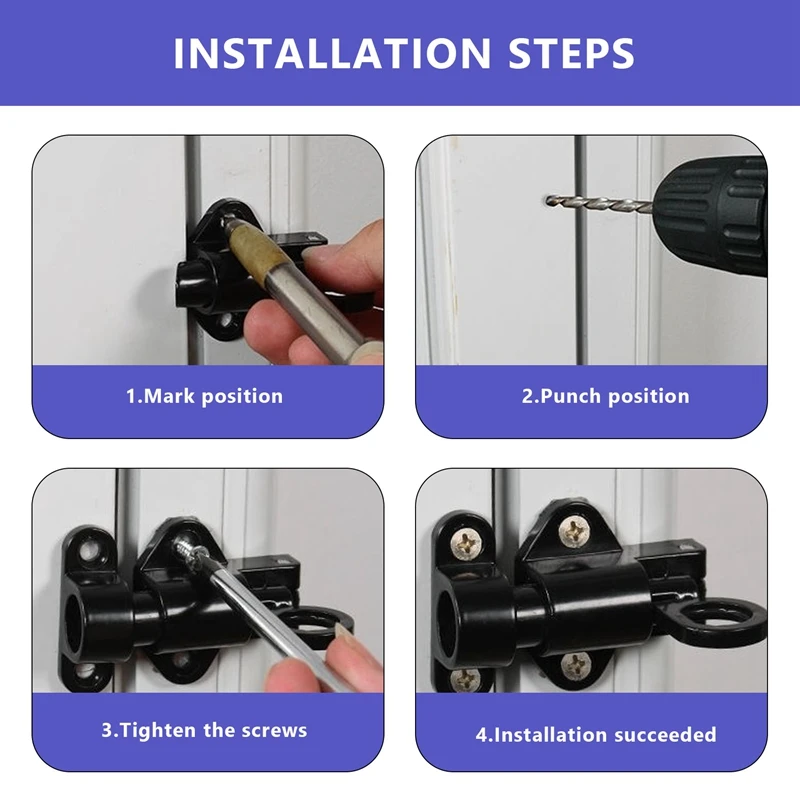 INSTALLATION STEPS

1.Mark position

2.Punch position

3.Tighten the screws

4.Installation succeeded