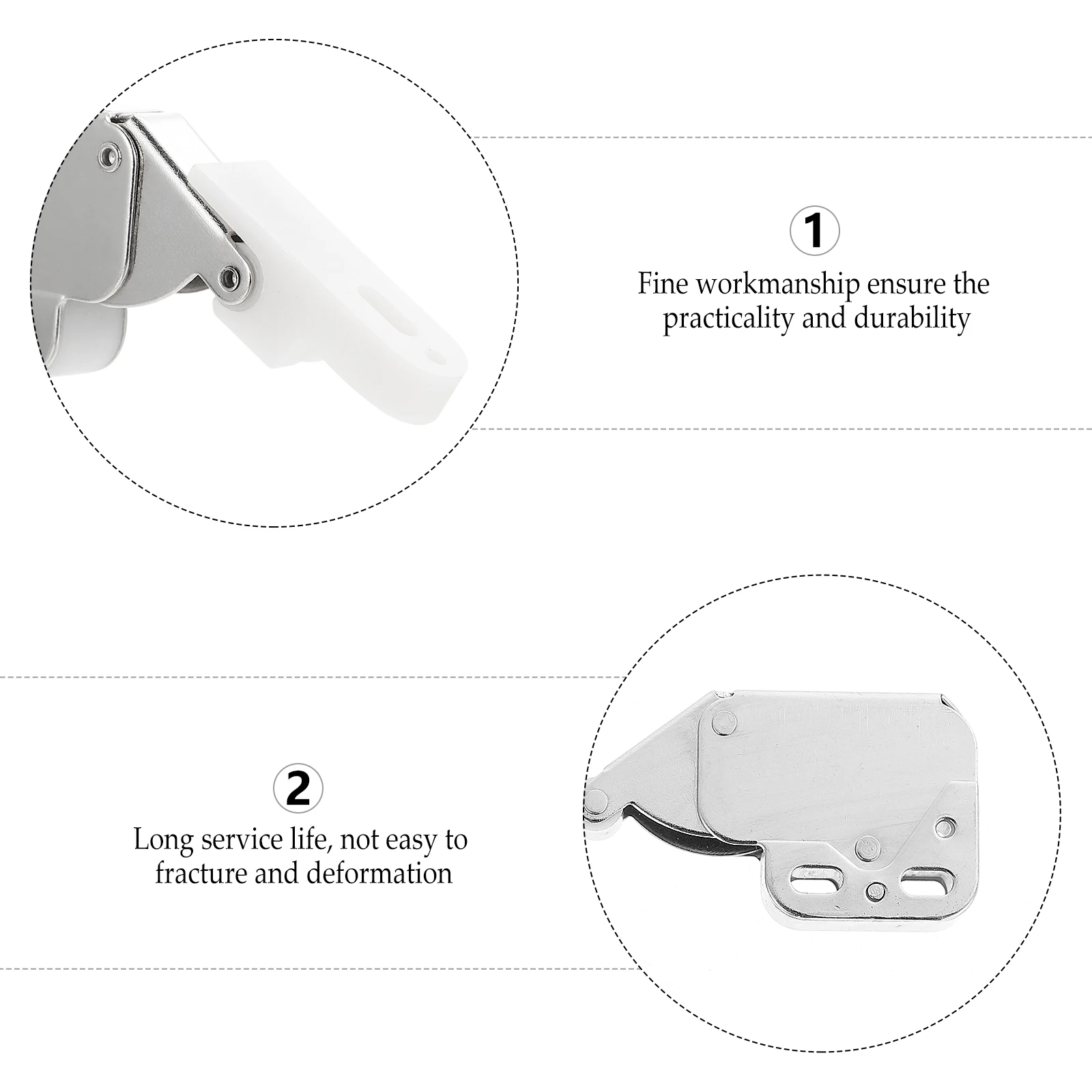 1

Fine workmanship ensure the practicality and durability

2

Long service life, not easy to fracture and deformation