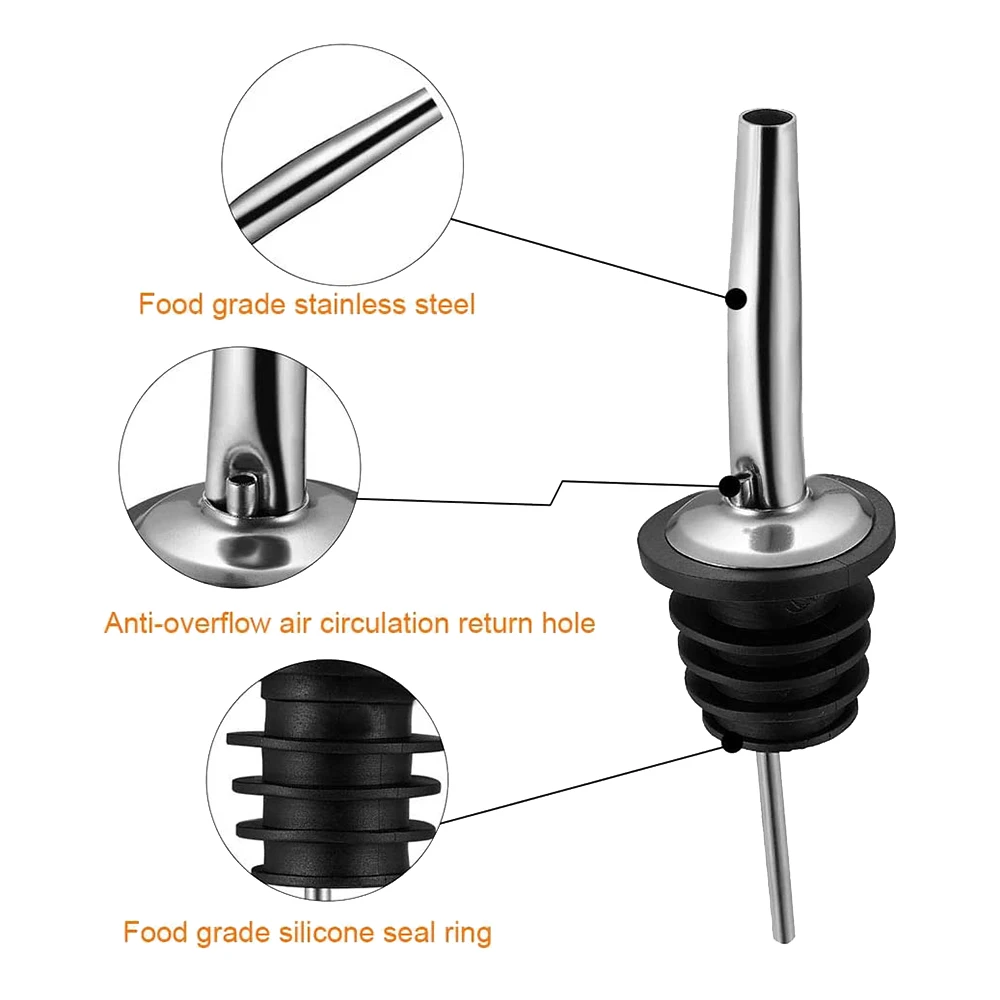 Food grade stainless steel

Anti-overflow air circulation return hole

Food grade silicone seal ring