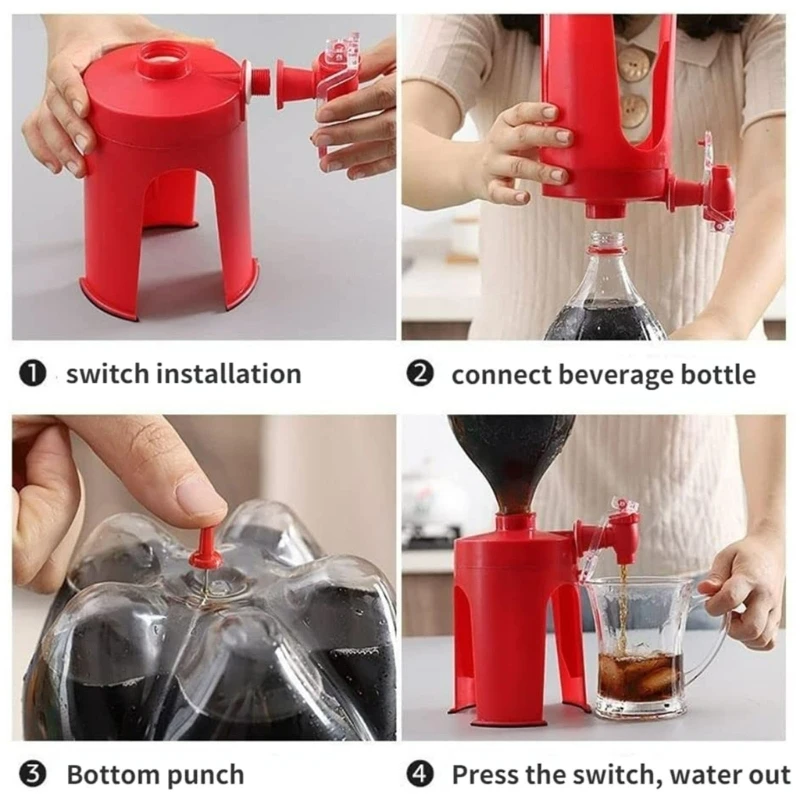 ❶ switch installation

❷ connect beverage bottle

❸ Bottom punch

❹ Press the switch, water out