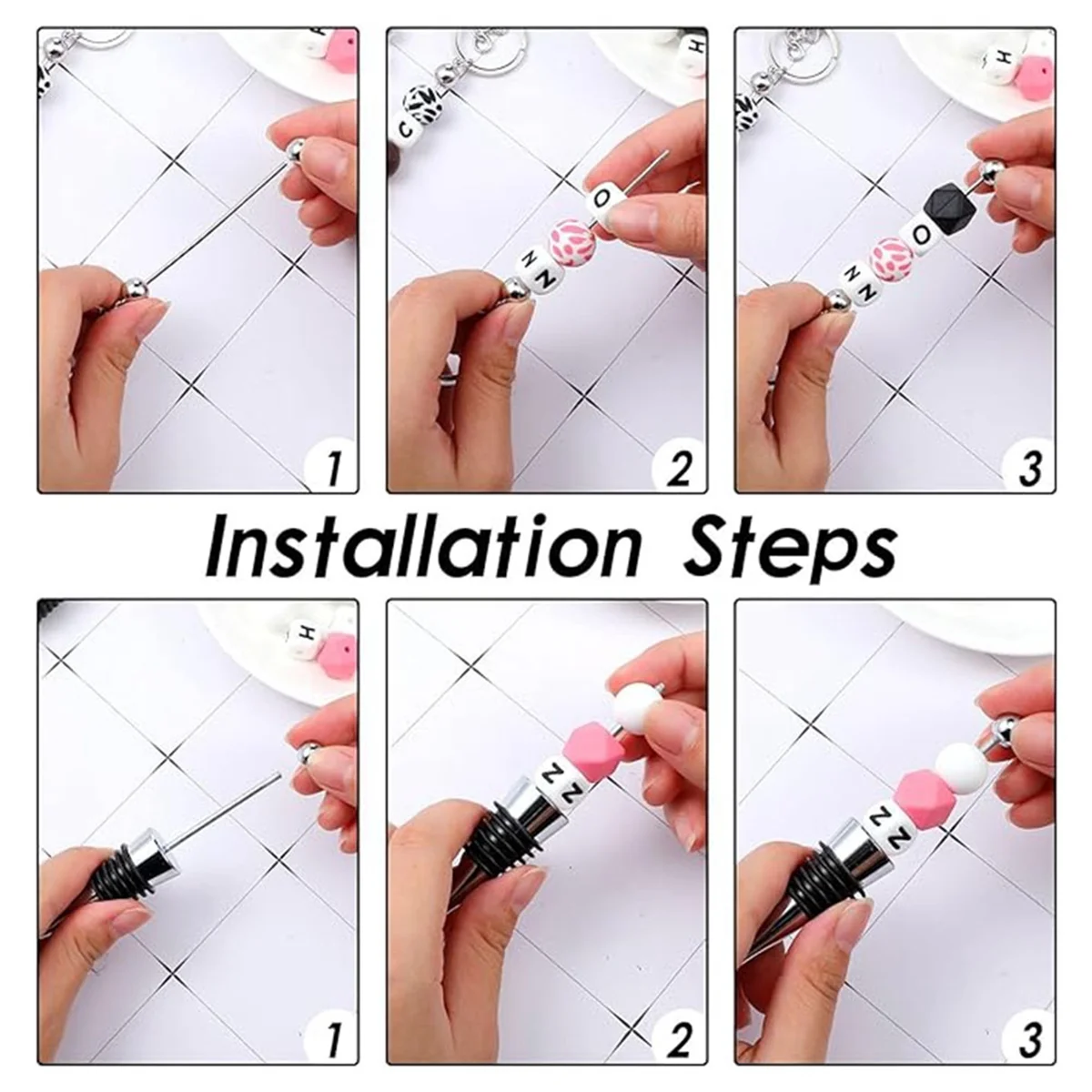 1

2

3

Installation Steps

1

2

3