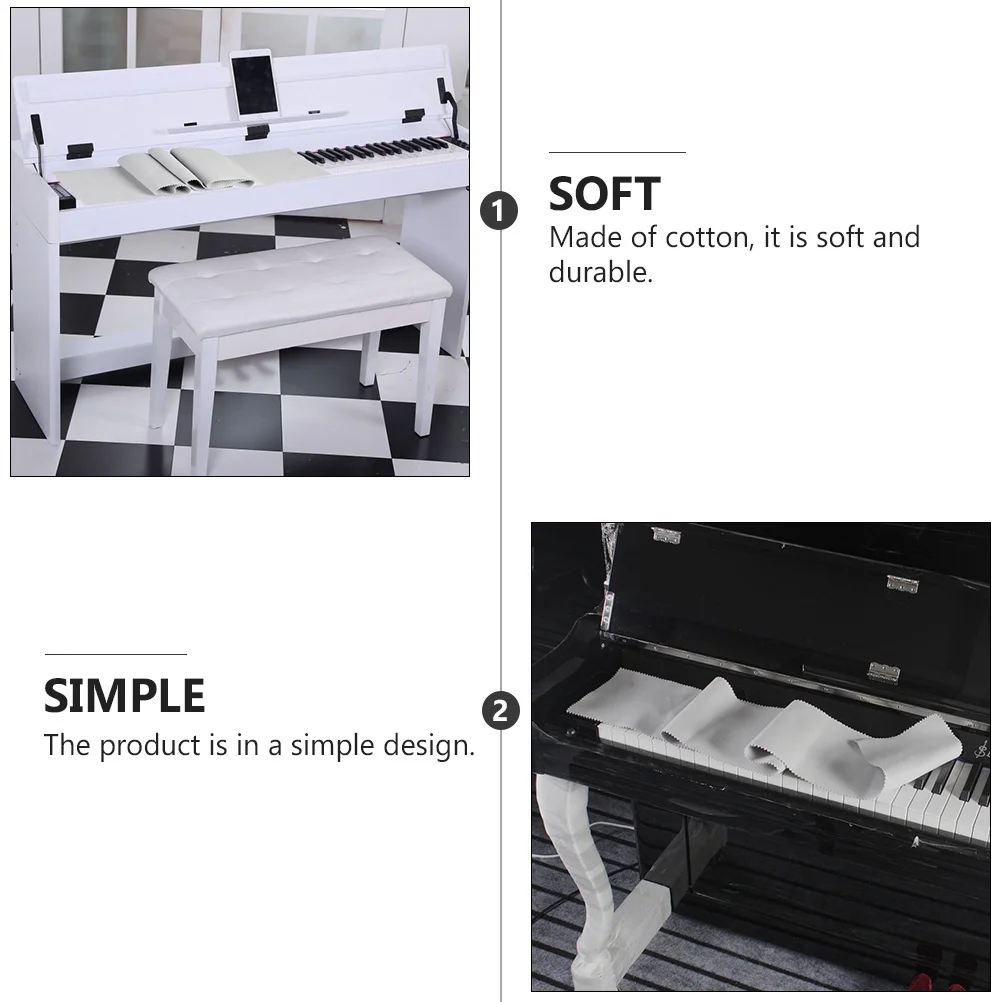 1

SOFT

Made of cotton, it is soft and durable.

SIMPLE

The product is in a simple design.

2