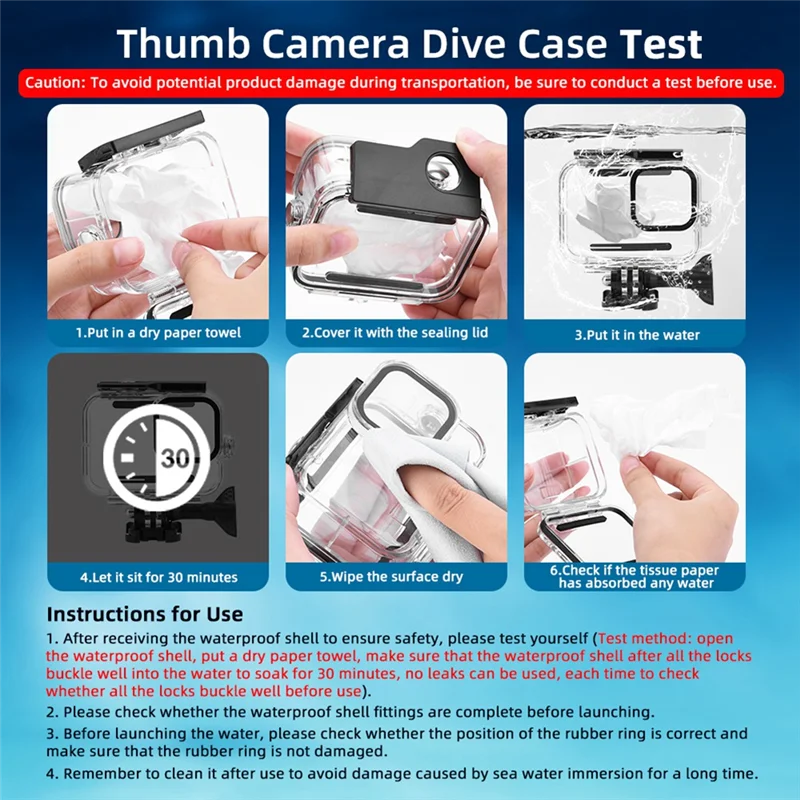 Thumb Camera Dive Case Test

Caution: To avoid potential product damage during transportation, be sure to conduct a test before use.

1.Put in a dry paper towel

2.Cover it with the sealing lid

3.Put it in the water

30

4.Let it sit for 30 minutes

5.Wipe the surface dry

6.Check if the tissue paper has absorbed any water

Instructions for Use

1. After receiving the waterproof shell to ensure safety, please test yourself (Test method: open the waterproof shell, put a dry paper towel, make sure that the waterproof shell after all the locks buckle well into the water to soak for 30 minutes, no leaks can be used, each time to check whether all the locks buckle well before use).

2. Please check whether the waterproof shell fittings are complete before launching.

3. Before launching the water, please check whether the position of the rubber ring is correct and make sure that the rubber ring is not damaged.

4. Remember to clean it after use to avoid damage caused by sea water immersion for a long time.