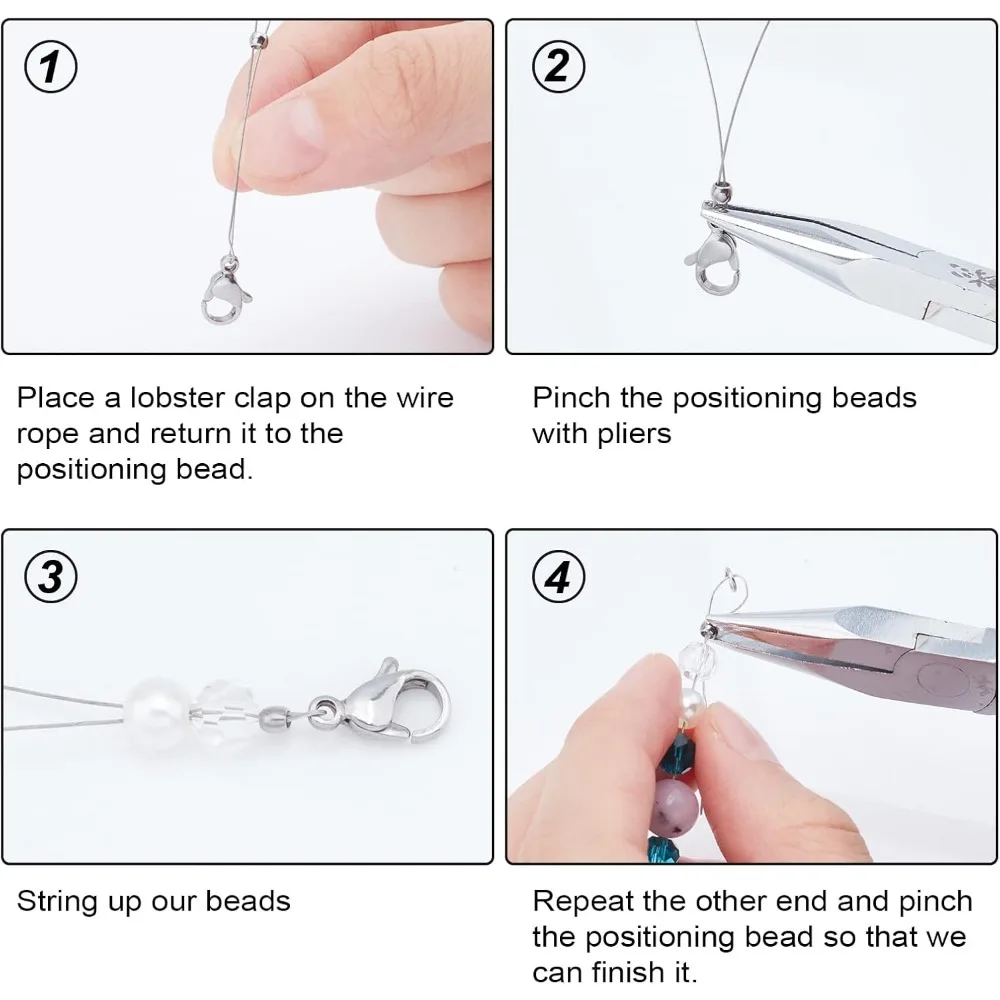 1

Place a lobster clap on the wire rope and return it to the positioning bead.

2

Pinch the positioning beads with pliers

3

String up our beads

4

Repeat the other end and pinch the positioning bead so that we can finish it.