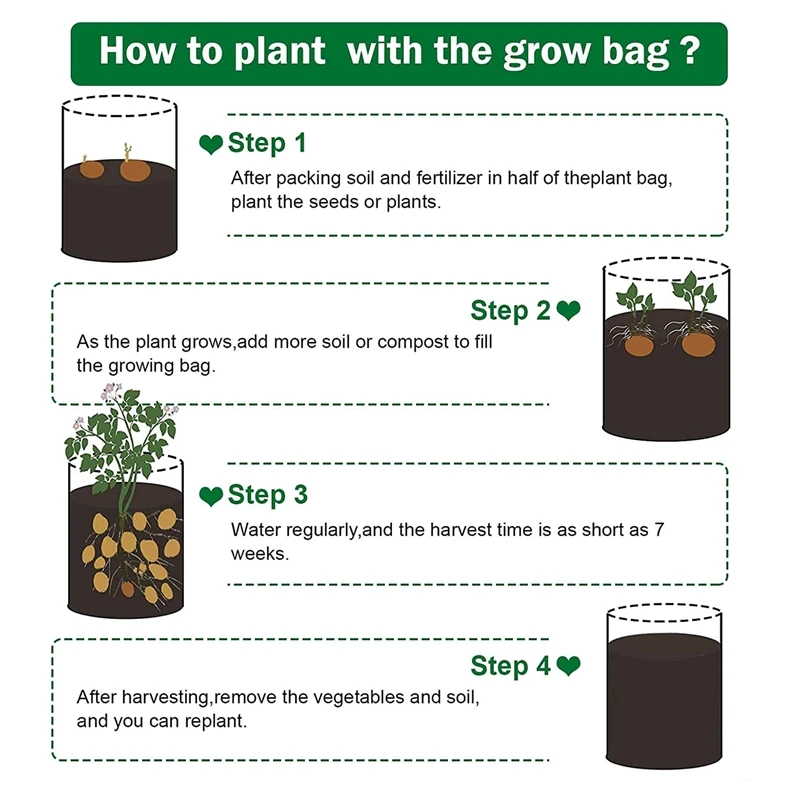 How to plant with the grow bag ?

Step 1
After packing soil and fertilizer in half of theplant bag, plant the seeds or plants.

Step 2
As the plant grows,add more soil or compost to fill the growing bag.

Step 3
Water regularly,and the harvest time is as short as 7 weeks.

Step 4
After harvesting,remove the vegetables and soil, and you can replant.