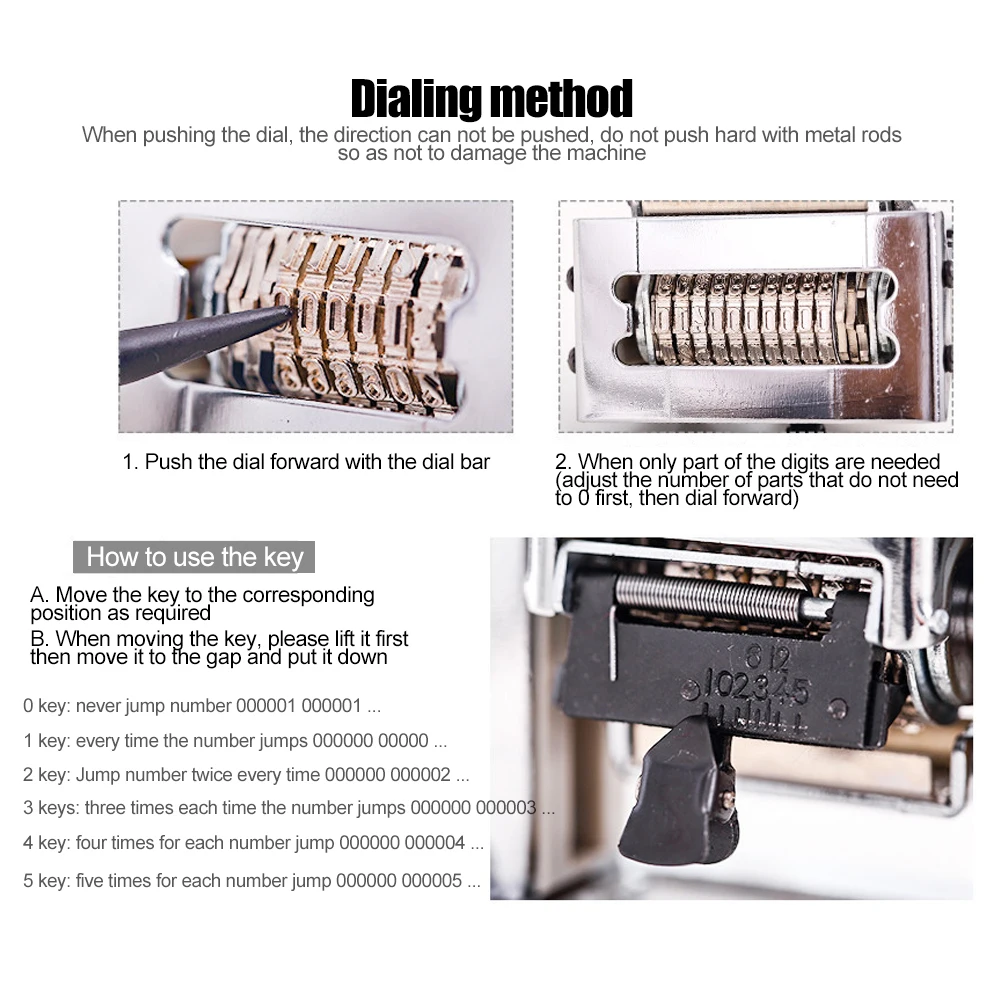 Dialing method

When pushing the dial, the direction can not be pushed, do not push hard with metal rods so as not to damage the machine

1. Push the dial forward with the dial bar

2. When only part of the digits are needed (adjust the number of parts that do not need to 0 first, then dial forward)

How to use the key

A. Move the key to the corresponding position as required

B. When moving the key, please lift it first then move it to the gap and put it down

0 key: never jump number 000001 000001 ...

1 key: every time the number jumps 000000 00000 ...

2 key: Jump number twice every time 000000 000002 ...

3 keys: three times each time the number jumps 000000 000003 ...

4 key: four times for each number jump 000000 000004 ...

5 key: five times for each number jump 000000 000005 ...

6 12
102345