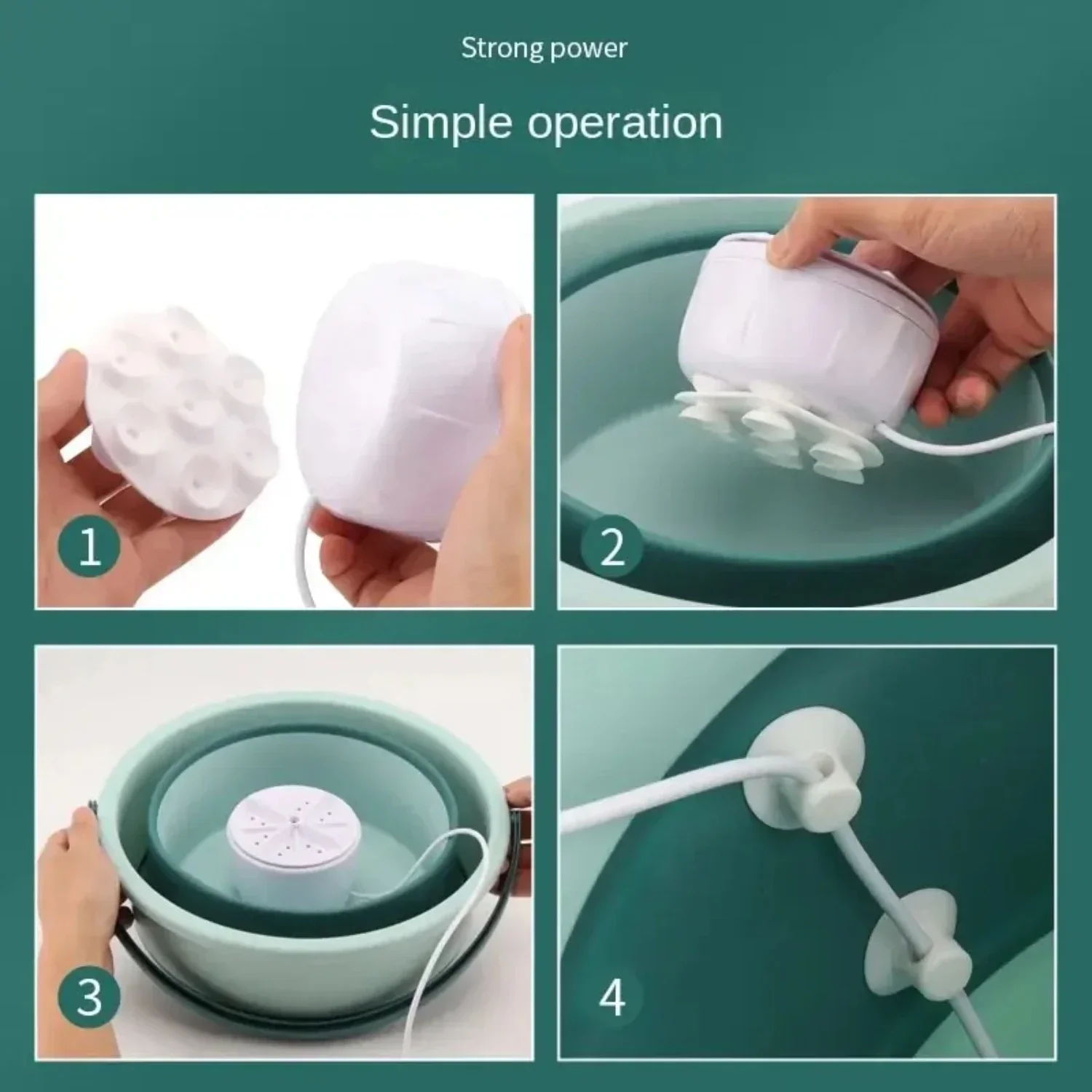 Strong power

Simple operation

1

2

3

4