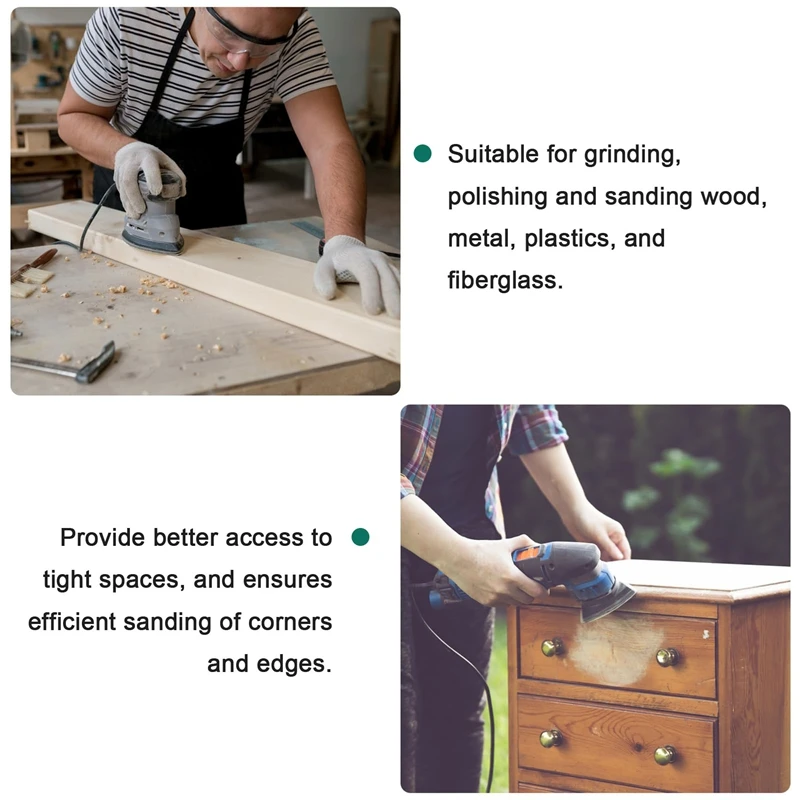 Suitable for grinding, polishing and sanding wood, metal, plastics, and fiberglass.

Provide better access to tight spaces, and ensures efficient sanding of corners and edges.