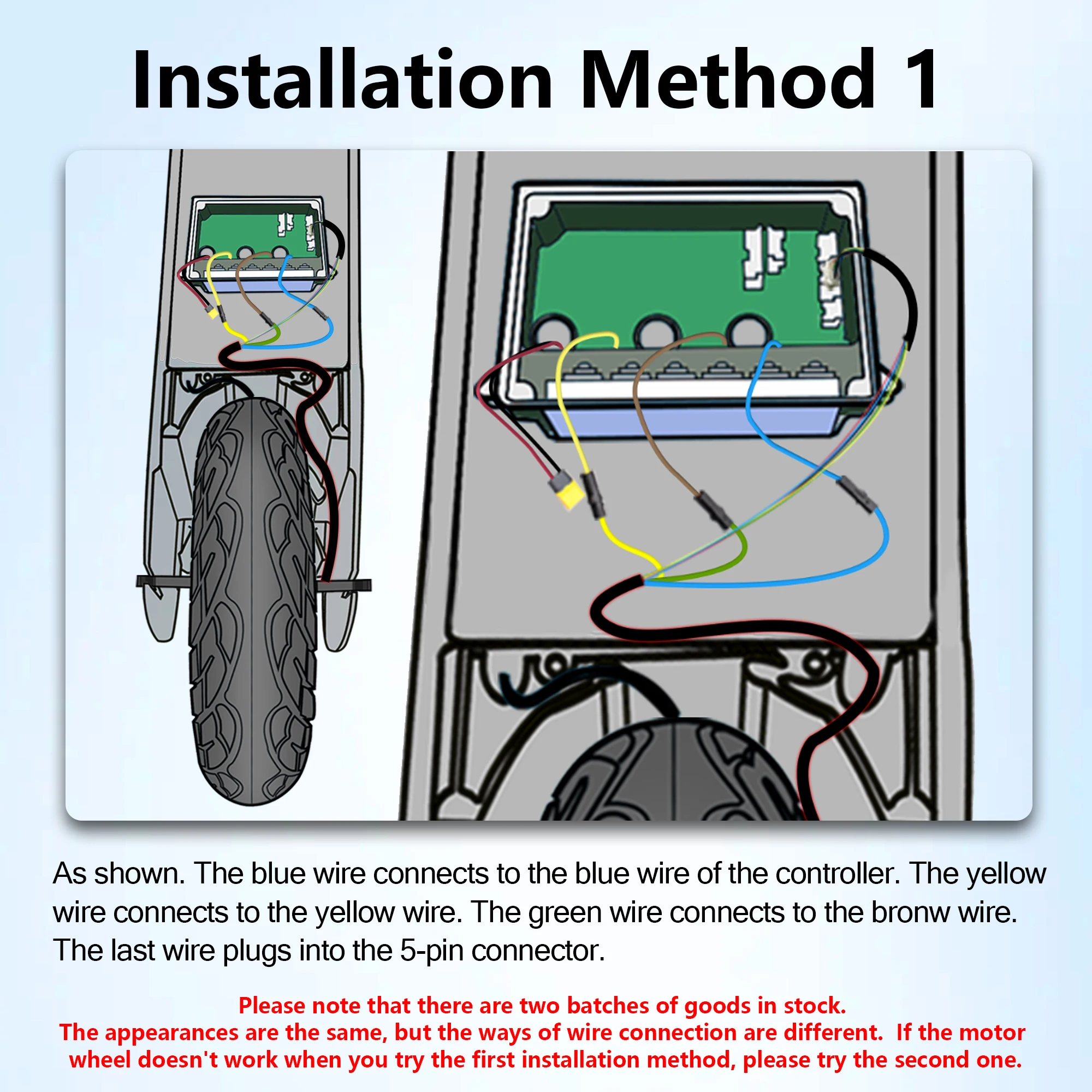 Installation Method 1

As shown. The blue wire connects to the blue wire of the controller. The yellow wire connects to the yellow wire. The green wire connects to the bronw wire. The last wire plugs into the 5-pin connector.

Please note that there are two batches of goods in stock.
The appearances are the same, but the ways of wire connection are different. If the motor wheel doesn't work when you try the first installation method, please try the second one.