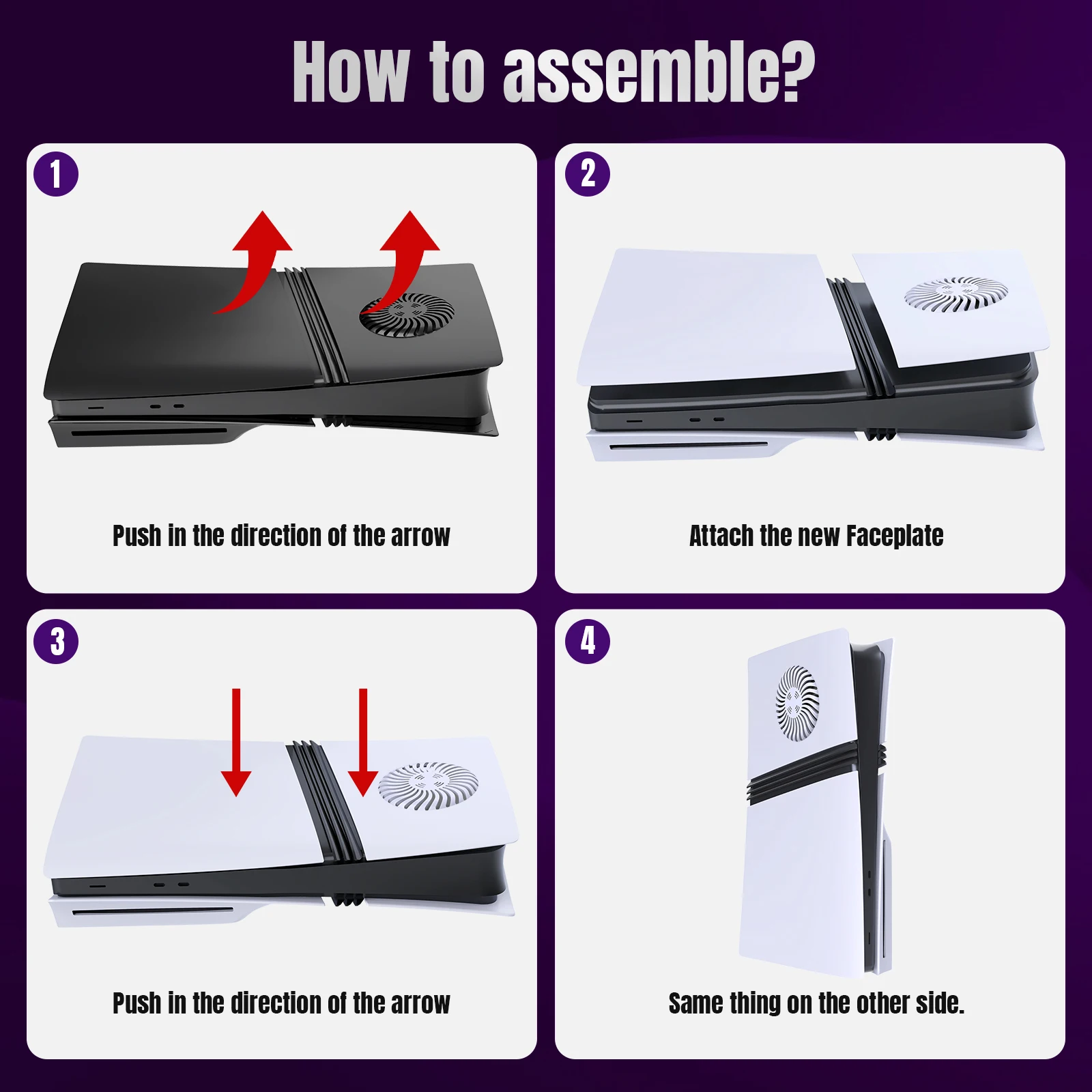 How to assemble?

1

Push in the direction of the arrow

2

Attach the new Faceplate

3

Push in the direction of the arrow

4

Same thing on the other side.