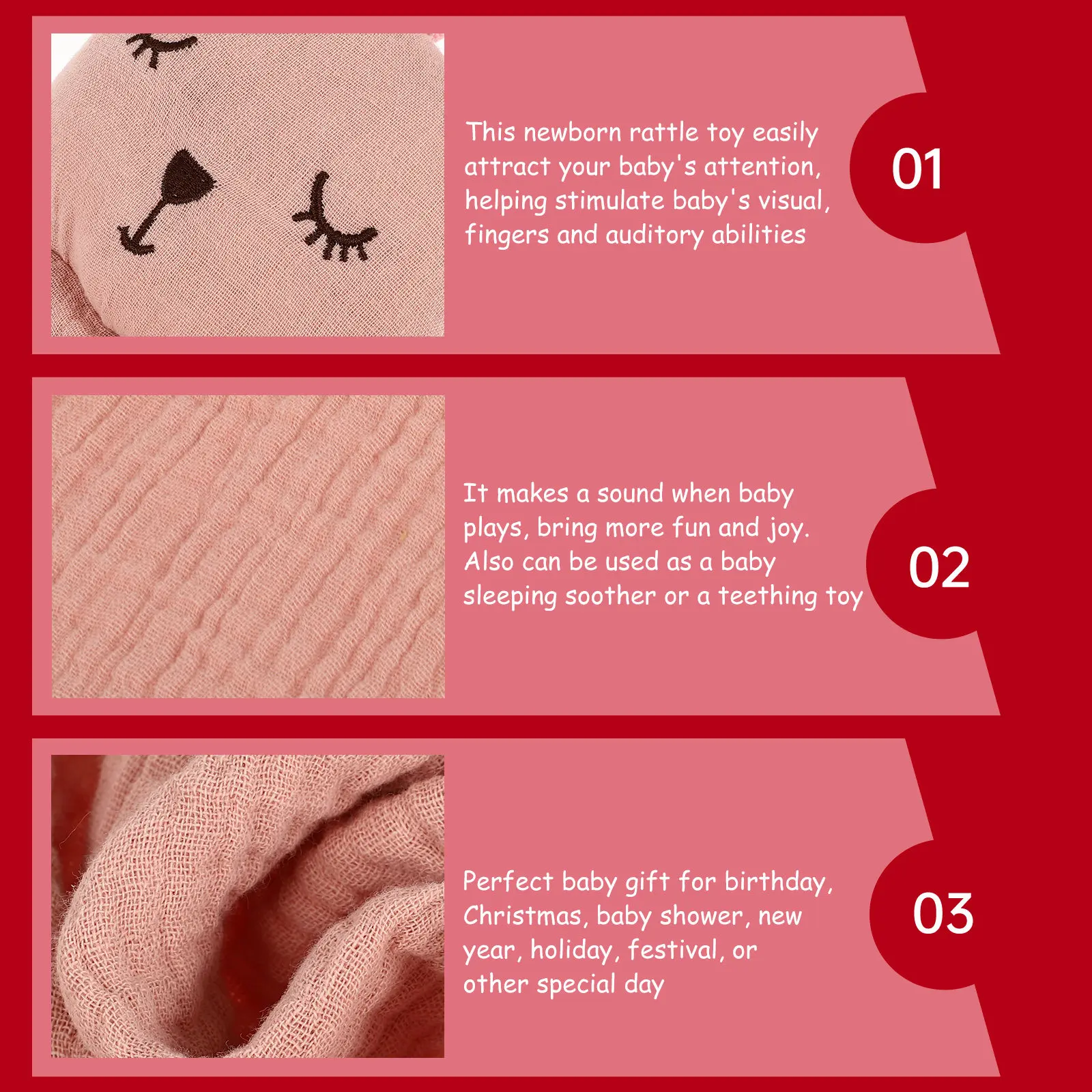 This newborn rattle toy easily attract your baby's attention, helping stimulate baby's visual, fingers and auditory abilities

01

It makes a sound when baby plays, bring more fun and joy. Also can be used as a baby sleeping soother or a teething toy

02

Perfect baby gift for birthday, Christmas, baby shower, new year, holiday, festival, or other special day

03