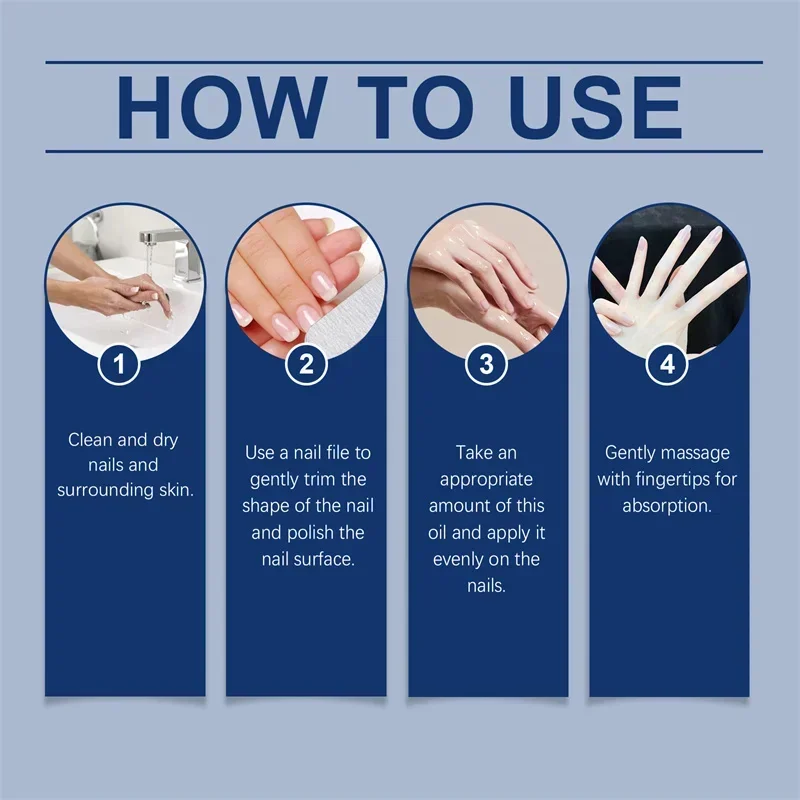 HOW TO USE

1

Clean and dry nails and surrounding skin.

2

Use a nail file to gently trim the shape of the nail and polish the nail surface.

3

Take an appropriate amount of this oil and apply it evenly on the nails.

4

Gently massage with fingertips for absorption.