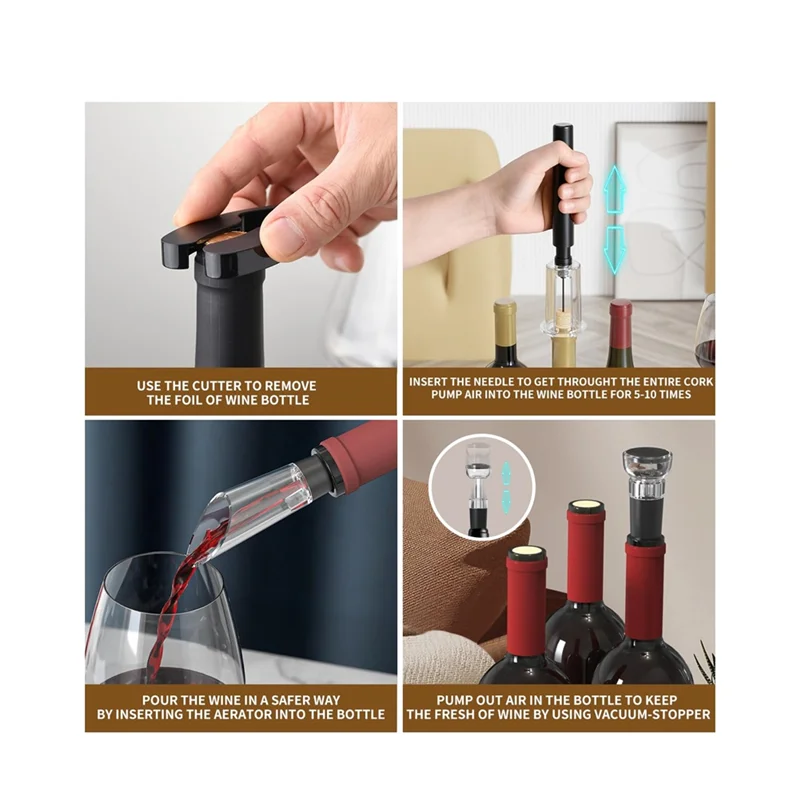 USE THE CUTTER TO REMOVE THE FOIL OF WINE BOTTLE

INSERT THE NEEDLE TO GET THROUGHT THE ENTIRE CORK PUMP AIR INTO THE WINE BOTTLE FOR 5-10 TIMES

POUR THE WINE IN A SAFER WAY BY INSERTING THE AERATOR INTO THE BOTTLE

PUMP OUT AIR IN THE BOTTLE TO KEEP THE FRESH OF WINE BY USING VACUUM-STOPPER