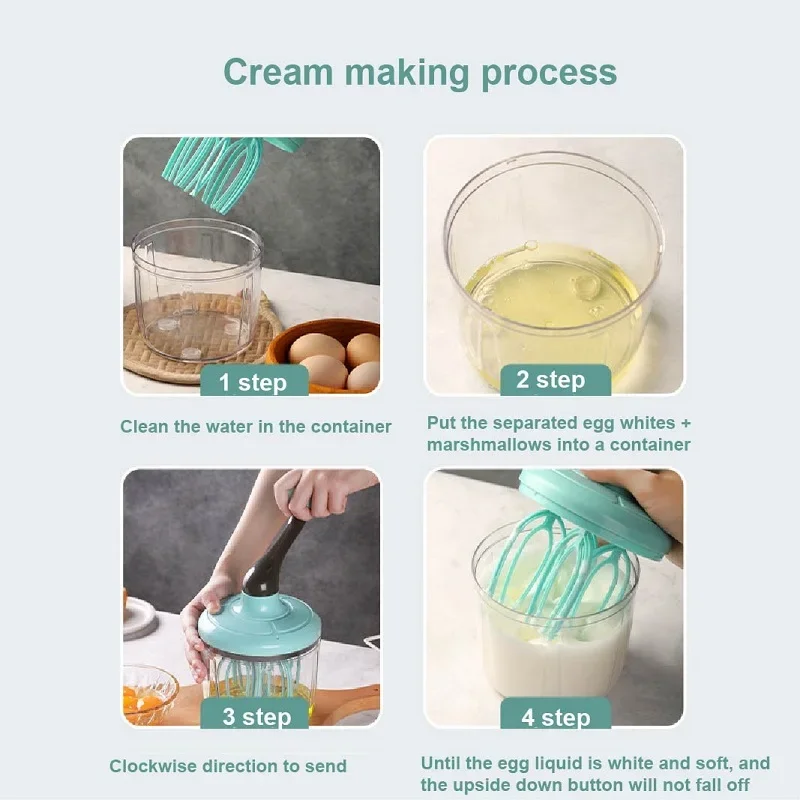 Cream making process

1 step

Clean the water in the container

2 step

Put the separated egg whites + marshmallows into a container

3 step

Clockwise direction to send

4 step

Until the egg liquid is white and soft, and the upside down button will not fall off