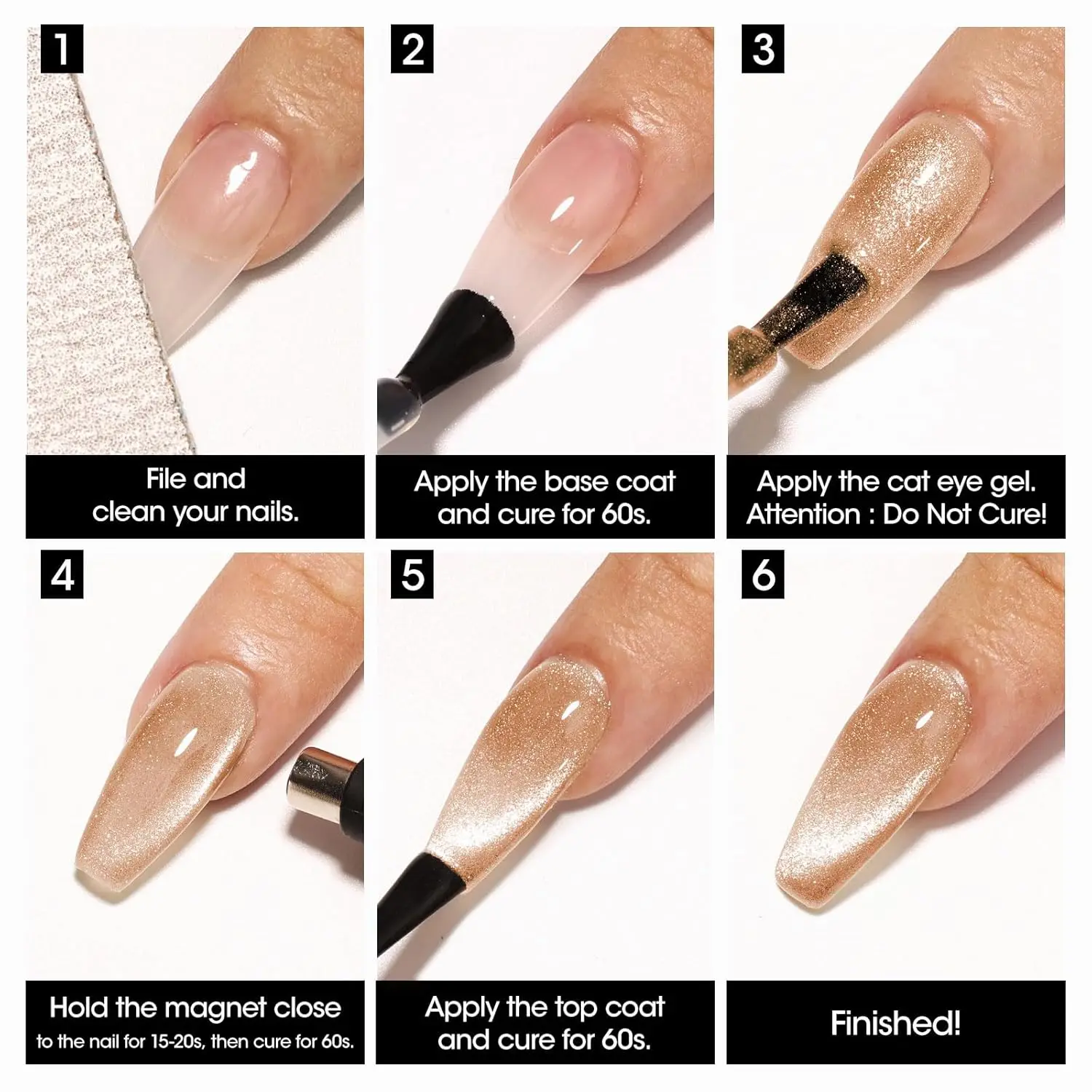 1

File and clean your nails.

2

Apply the base coat and cure for 60s.

3

Apply the cat eye gel. Attention : Do Not Cure!

4

Hold the magnet close to the nail for 15-20s, then cure for 60s.

5

Apply the top coat and cure for 60s.

6

Finished!