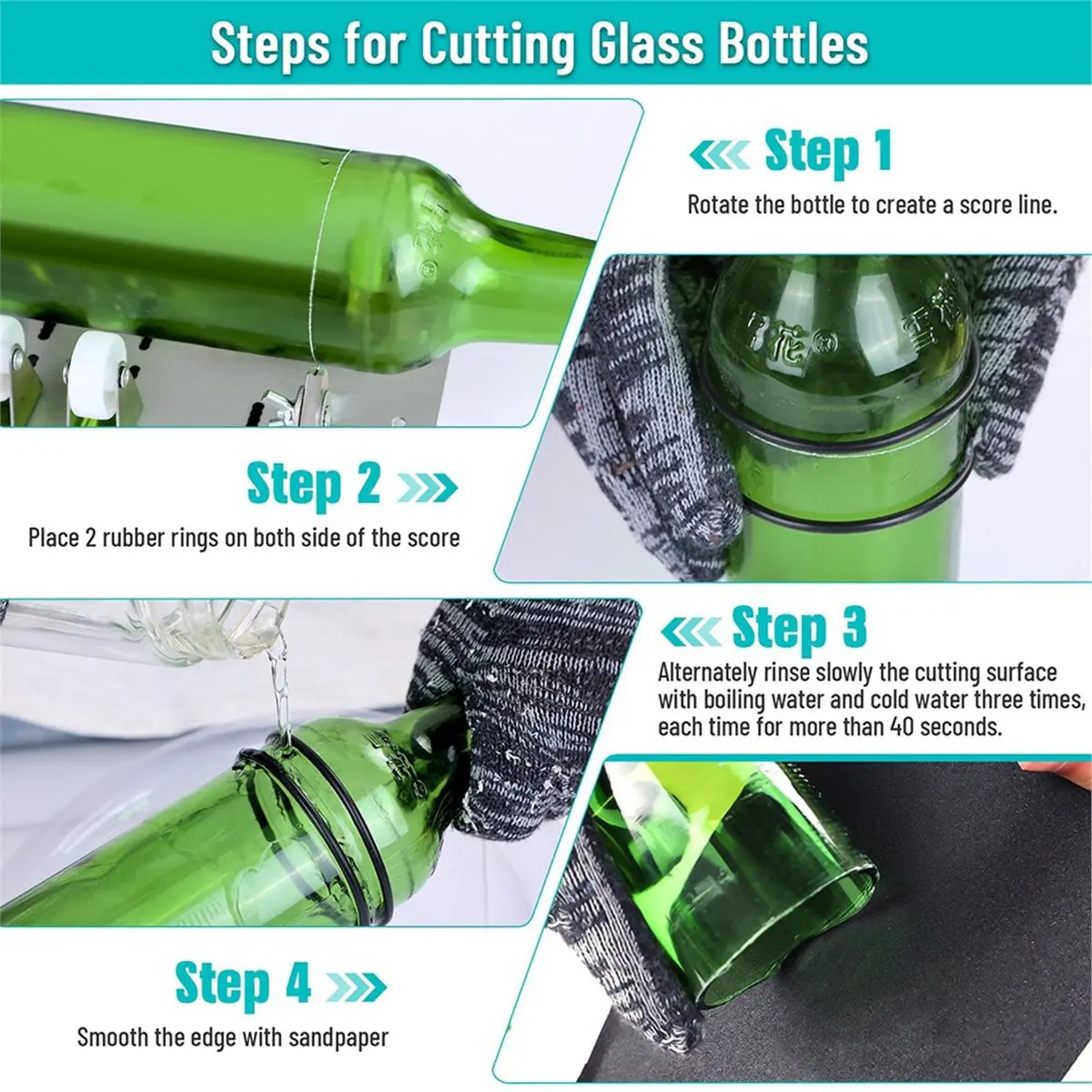 Steps for Cutting Glass Bottles

Step 1

Rotate the bottle to create a score line.

Step 2

Place 2 rubber rings on both side of the score

Step 3

Alternately rinse slowly the cutting surface with boiling water and cold water three times, each time for more than 40 seconds.

Step 4

Smooth the edge with sandpaper