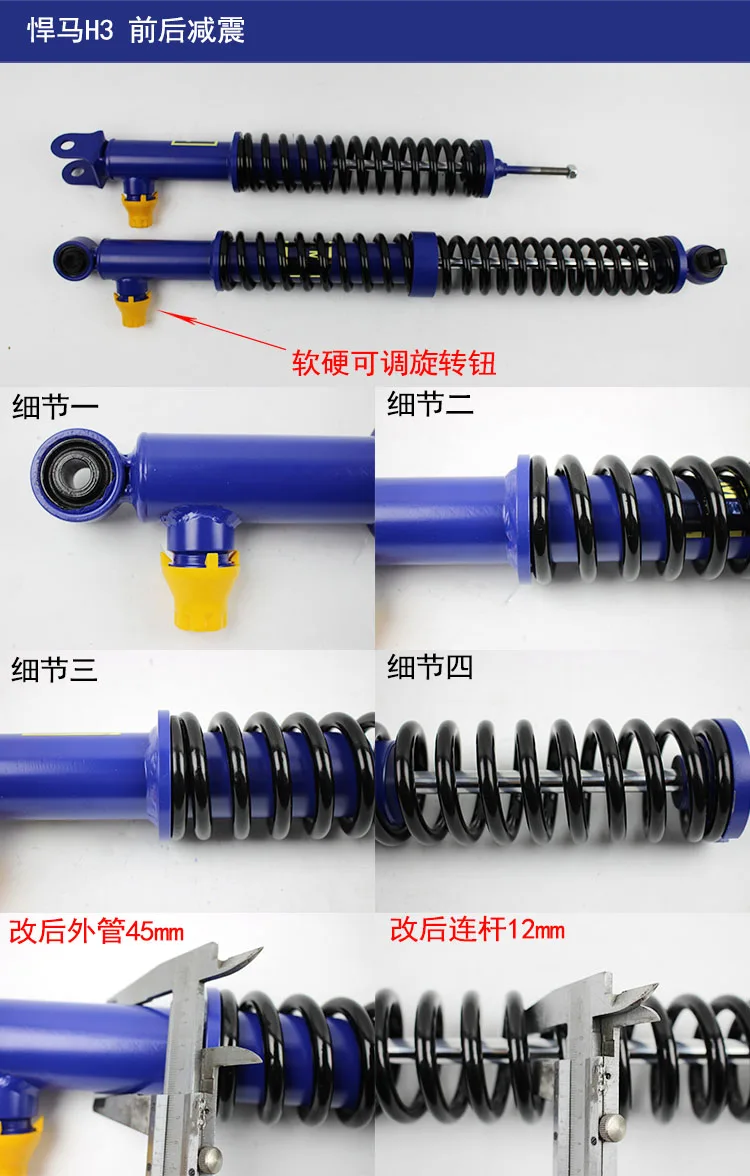 悍马H3 前后减震

软硬可调旋转钮

细节一

细节二

细节三

细节四

改后外管45mm

改后连杆12mm