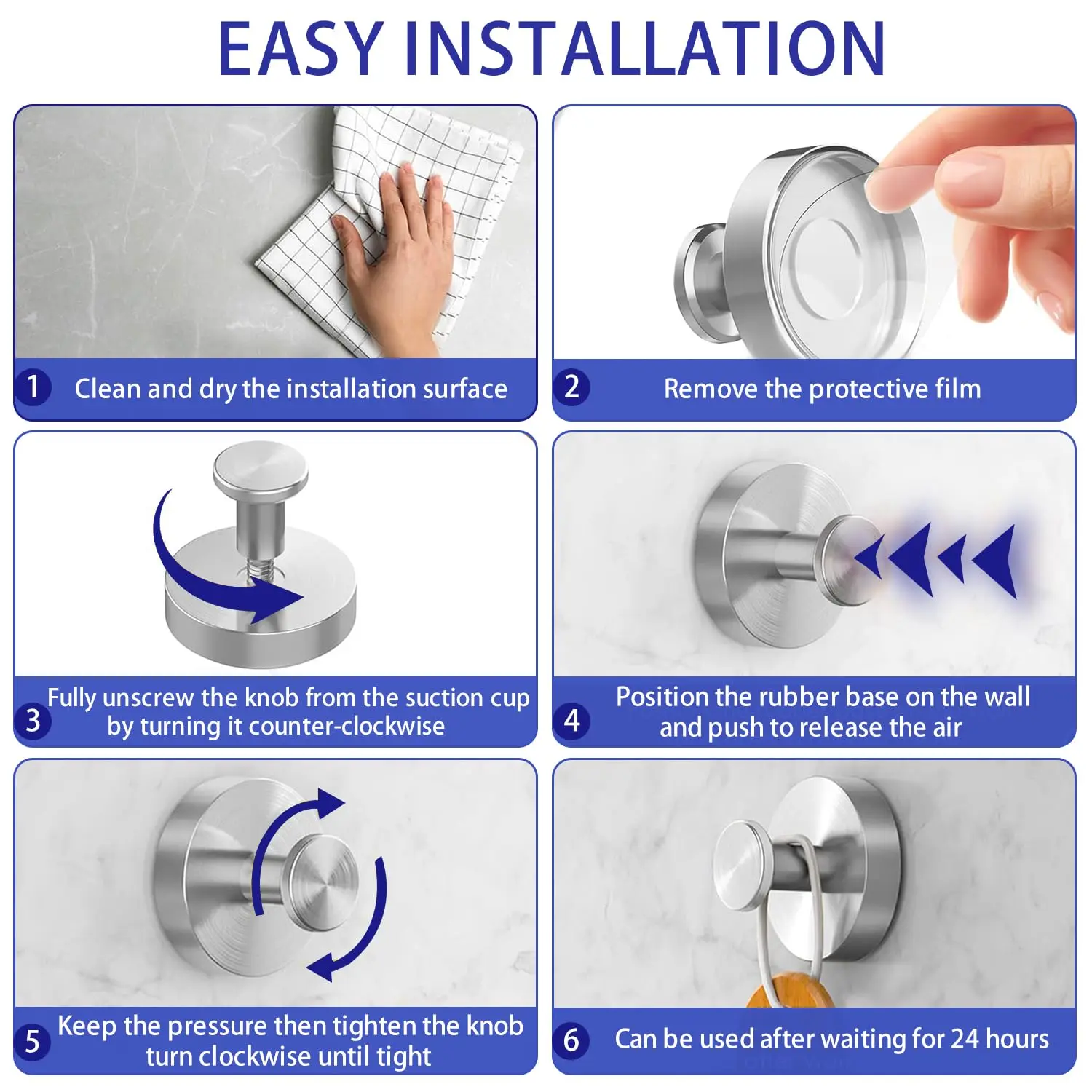 EASY INSTALLATION

1 Clean and dry the installation surface

2 Remove the protective film

3 Fully unscrew the knob from the suction cup by turning it counter-clockwise

4 Position the rubber base on the wall and push to release the air

5 Keep the pressure then tighten the knob turn clockwise until tight

6 Can be used after waiting for 24 hours