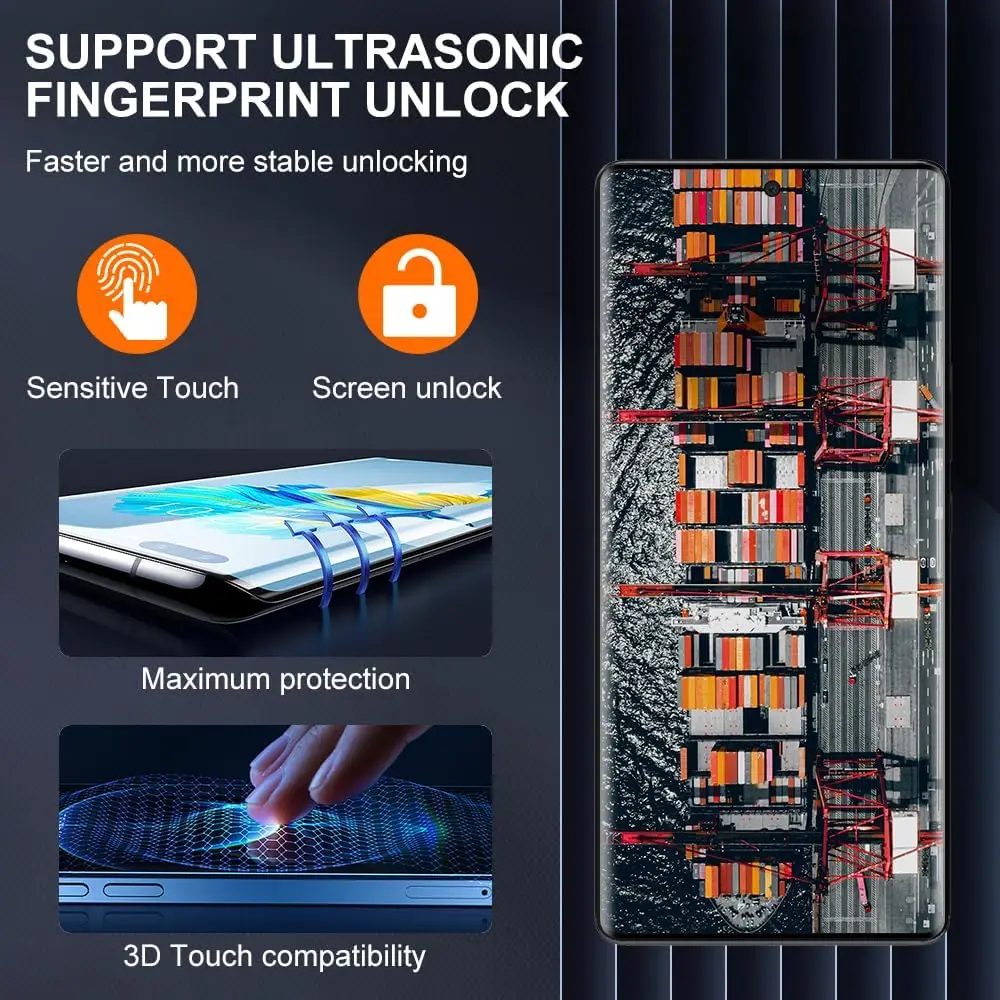 SUPPORT ULTRASONIC FINGERPRINT UNLOCK

Faster and more stable unlocking

Sensitive Touch

Screen unlock

Maximum protection

3D Touch compatibility