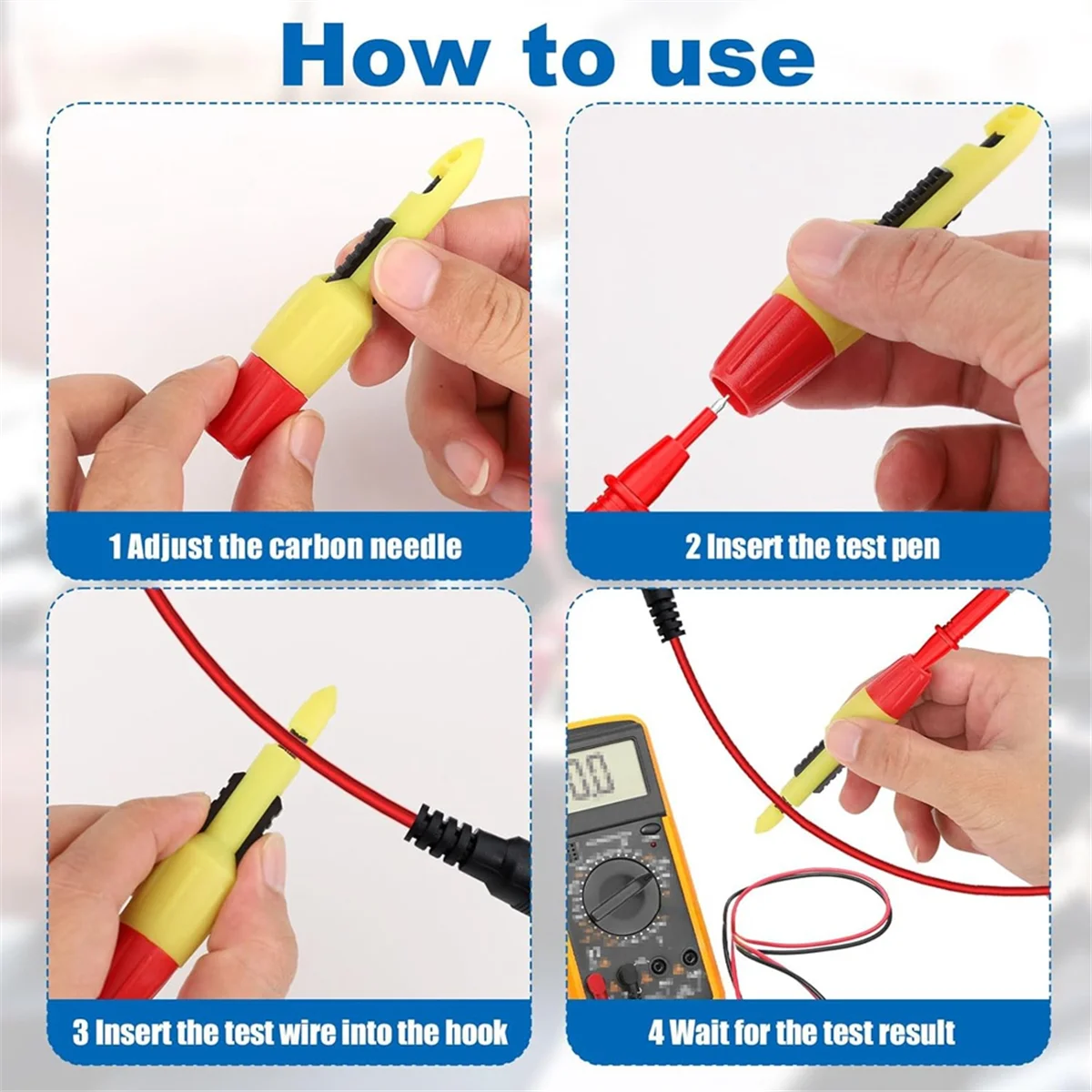 How to use

1 Adjust the carbon needle

2 Insert the test pen

3 Insert the test wire into the hook

4 Wait for the test result