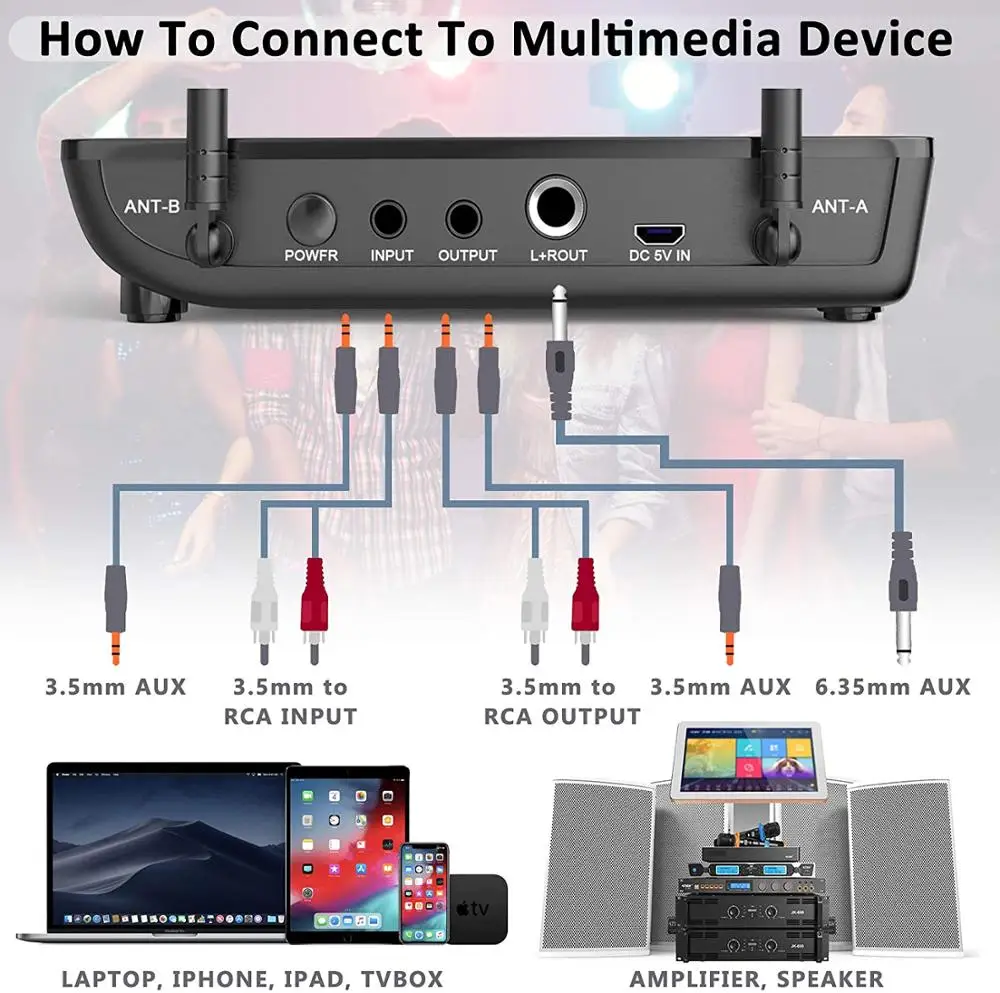 How To Connect To Multimedia Device

ANT-B POWFR INPUT OUTPUT L+ROUT DC 5V IN ANT-A

3.5mm AUX

3.5mm to RCA INPUT

3.5mm to RCA OUTPUT

3.5mm AUX

6.35mm AUX

tv

LAPTOP, IPHONE, IPAD, TVBOX

AMPLIFIER, SPEAKER