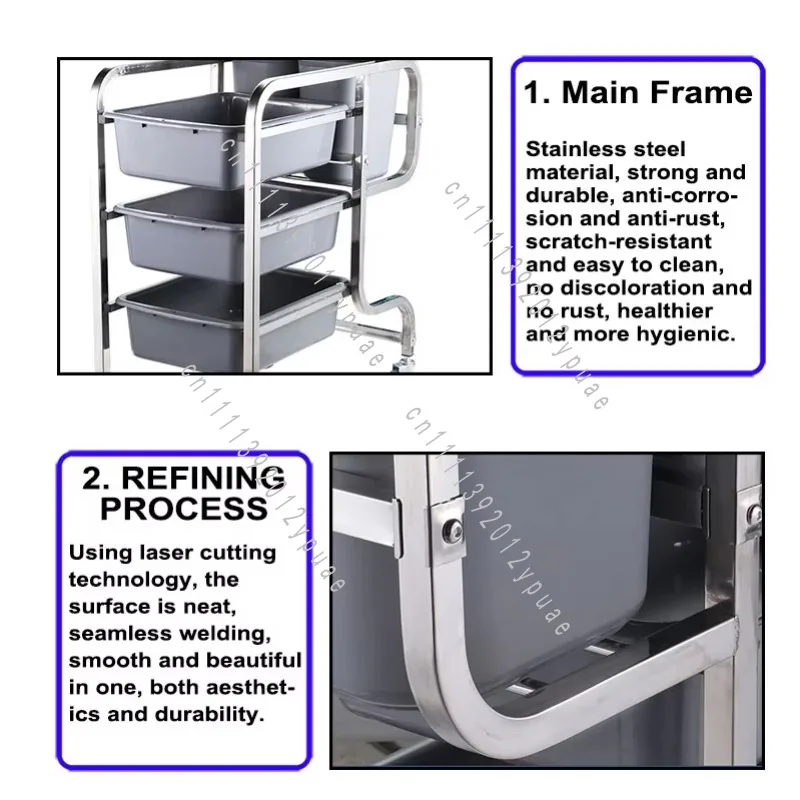 1. Main Frame

Stainless steel material, strong and durable, anti-corrosion and anti-rust, scratch-resistant and easy to clean, no discoloration and no rust, healthier and more hygienic.

2. REFINING PROCESS

Using laser cutting technology, the surface is neat, seamless welding, smooth and beautiful in one, both aesthetics and durability.

cn1111392012ypuae