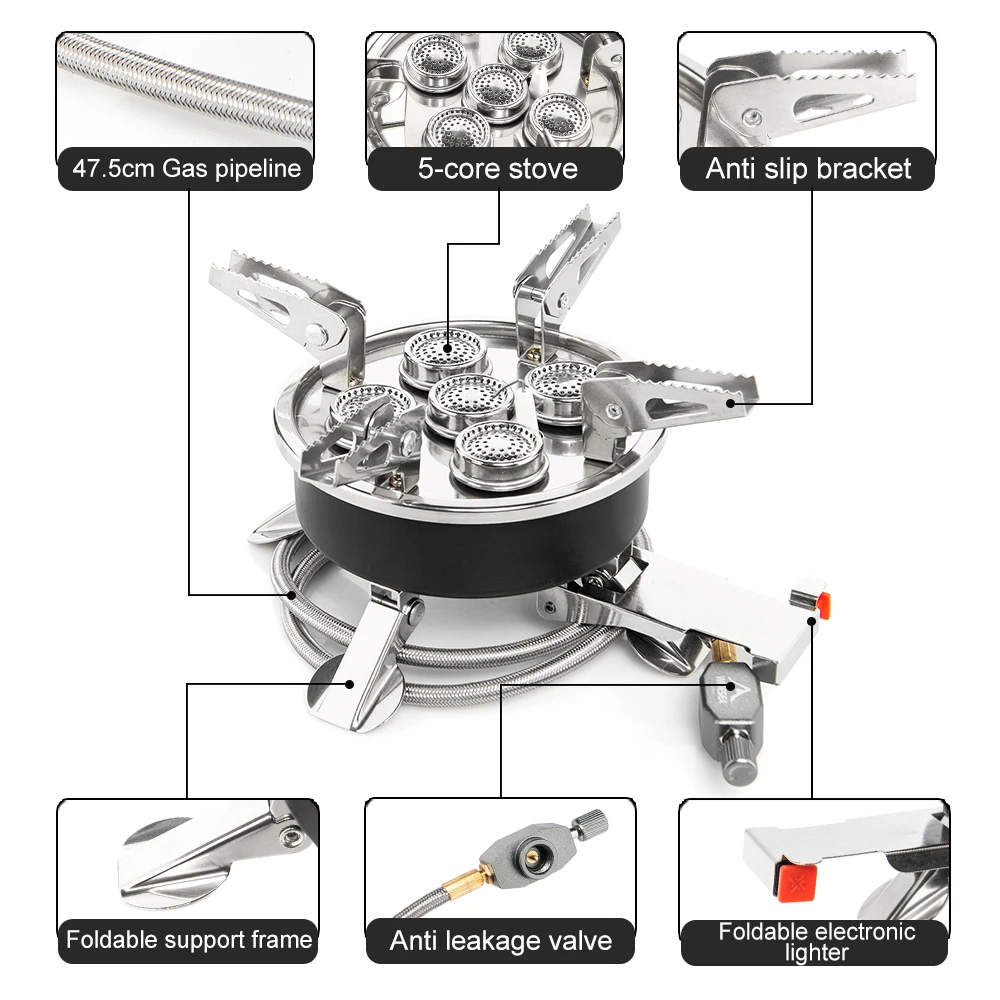 47.5cm Gas pipeline

5-core stove

Anti slip bracket

Foldable support frame

Anti leakage valve

Foldable electronic lighter