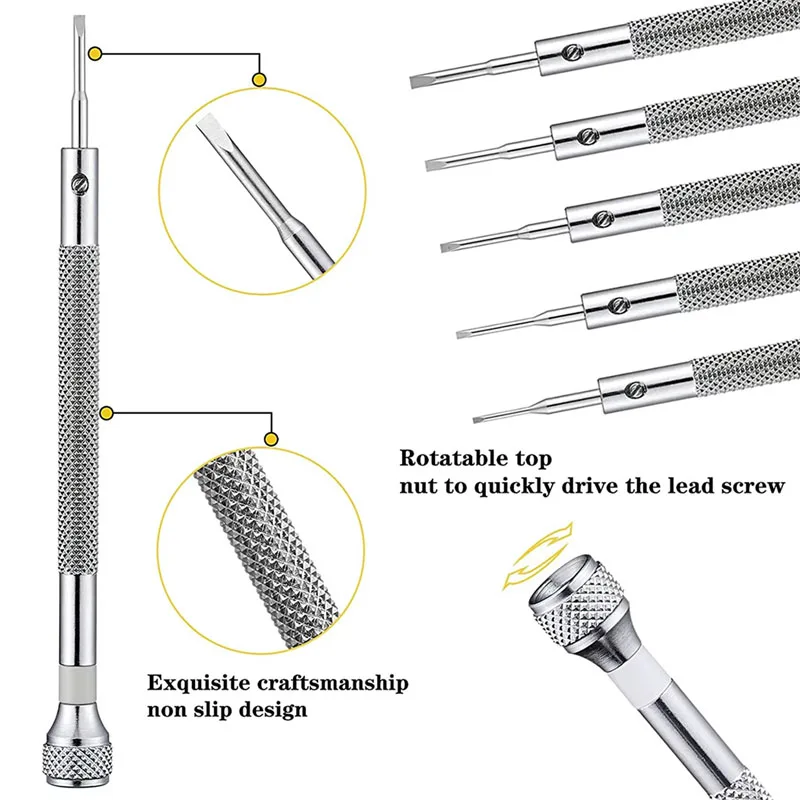 Rotatable top
nut to quickly drive the lead screw

Exquisite craftsmanship
non slip design