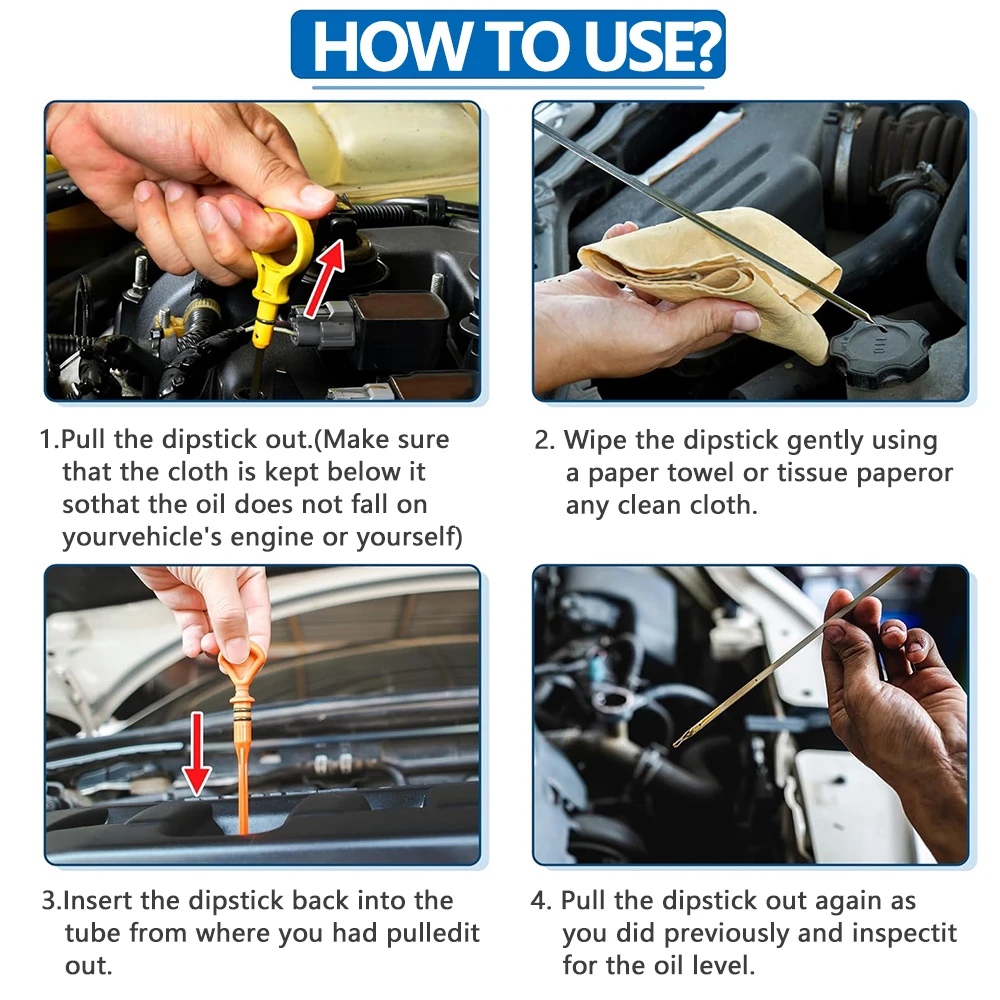 HOW TO USE?

1.Pull the dipstick out.(Make sure that the cloth is kept below it sothat the oil does not fall on yourvehicle's engine or yourself)

2. Wipe the dipstick gently using a paper towel or tissue paperor any clean cloth.

3.Insert the dipstick back into the tube from where you had pulledit out.

4. Pull the dipstick out again as you did previously and inspectit for the oil level.