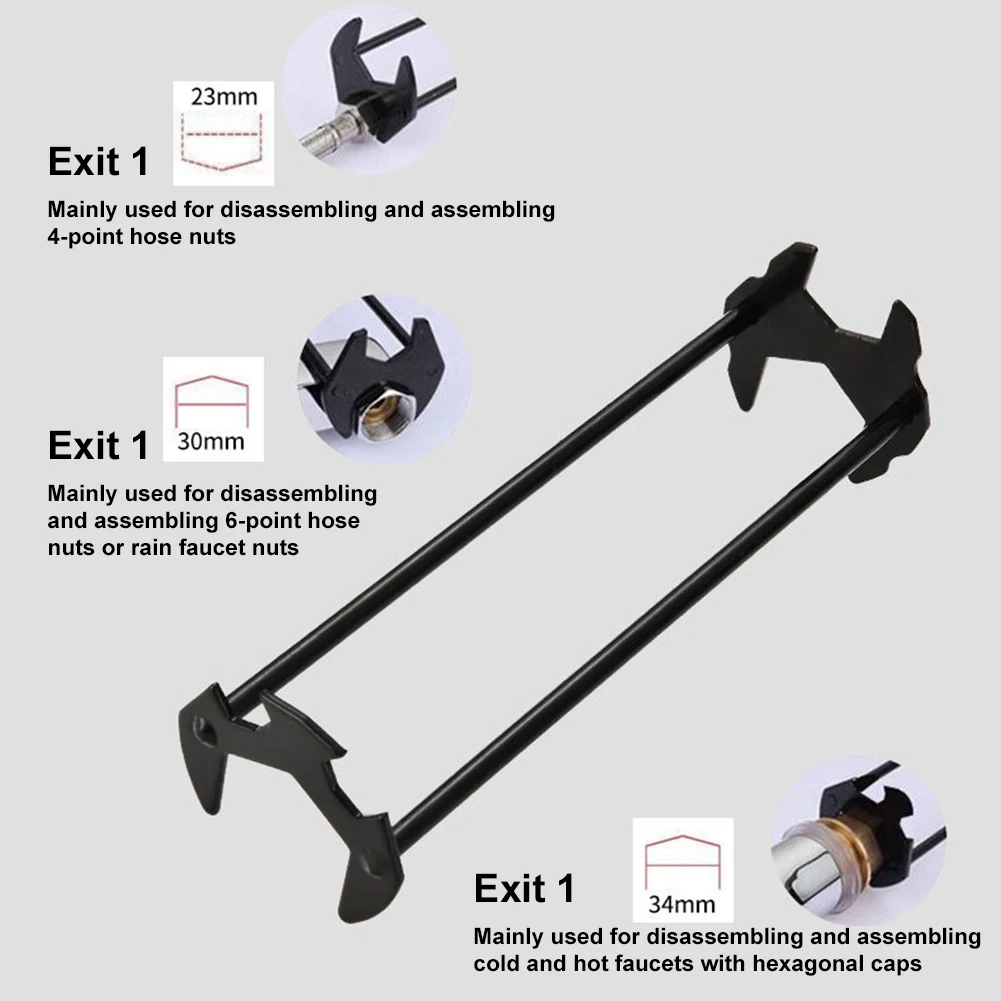 23mm

Exit 1

Mainly used for disassembling and assembling 4-point hose nuts

30mm

Exit 1

Mainly used for disassembling and assembling 6-point hose nuts or rain faucet nuts

34mm

Exit 1

Mainly used for disassembling and assembling cold and hot faucets with hexagonal caps