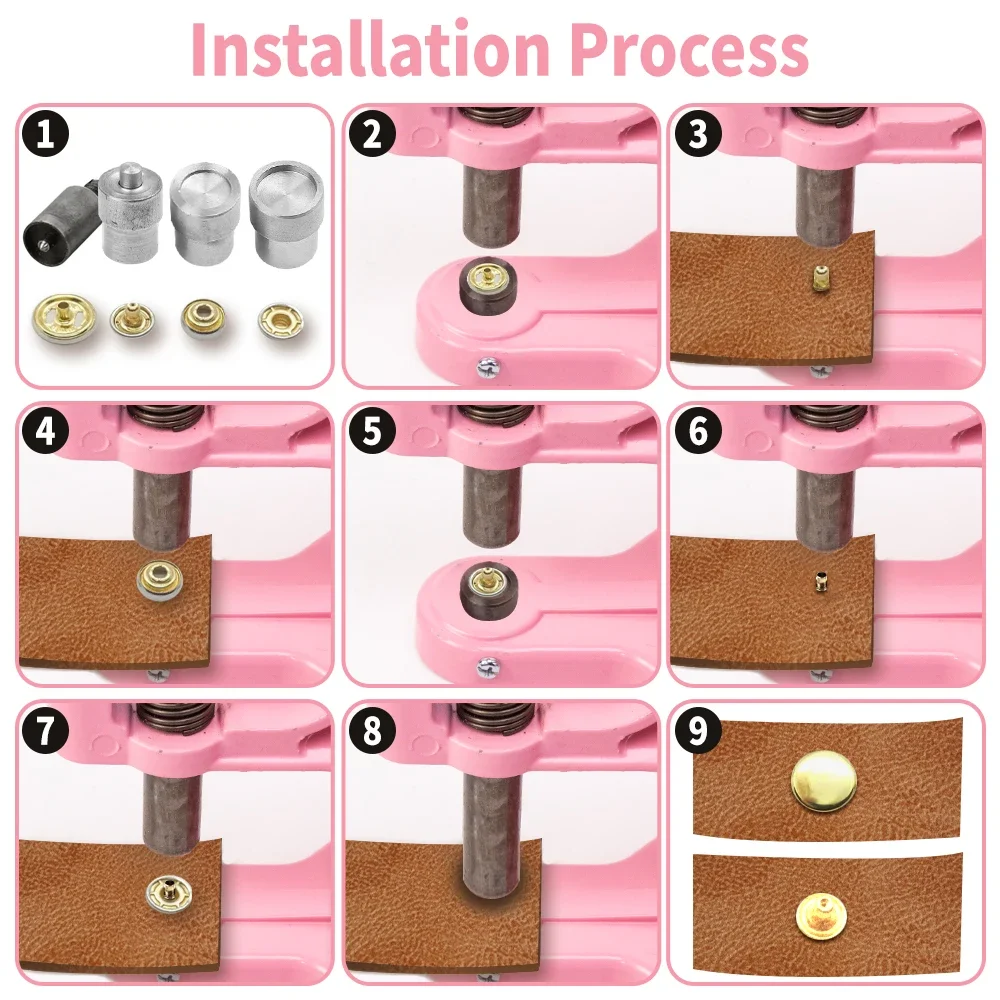 Installation Process

1

2

3

4

5

6

7

8

9