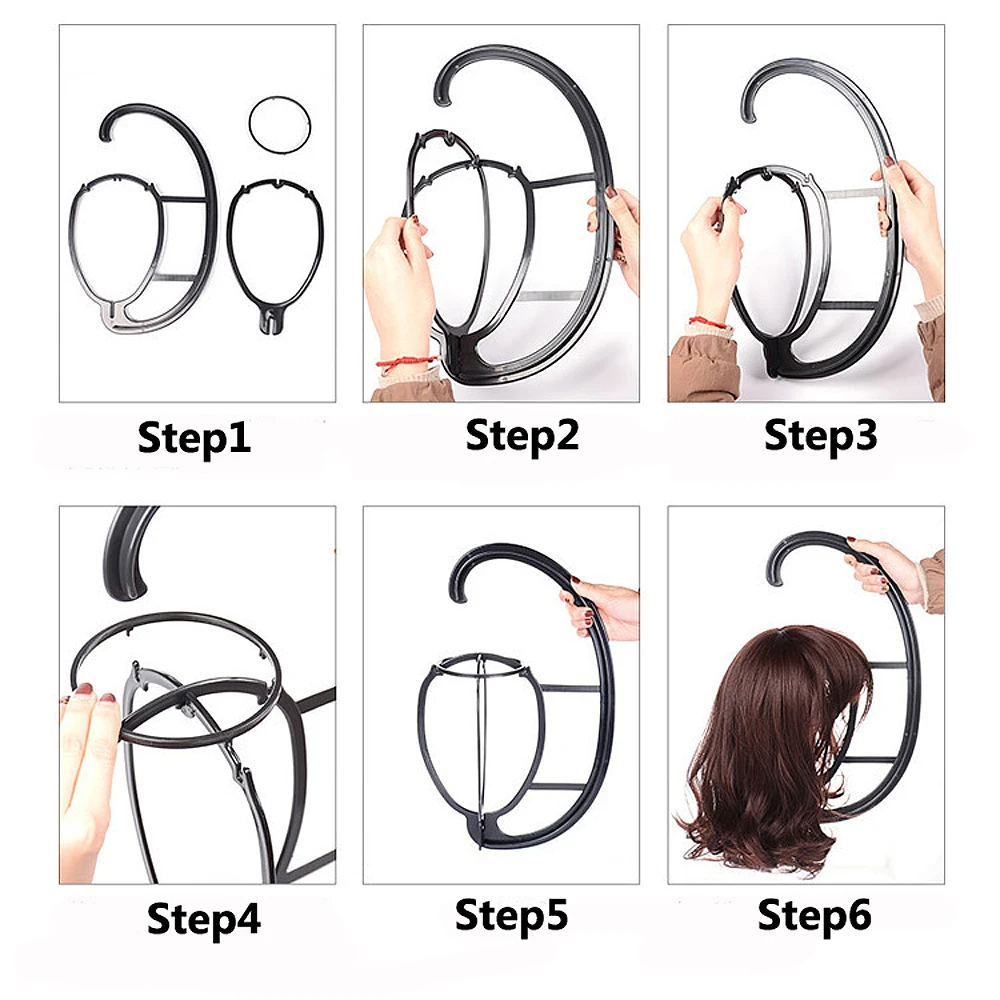 Step1

Step2

Step3

Step4

Step5

Step6