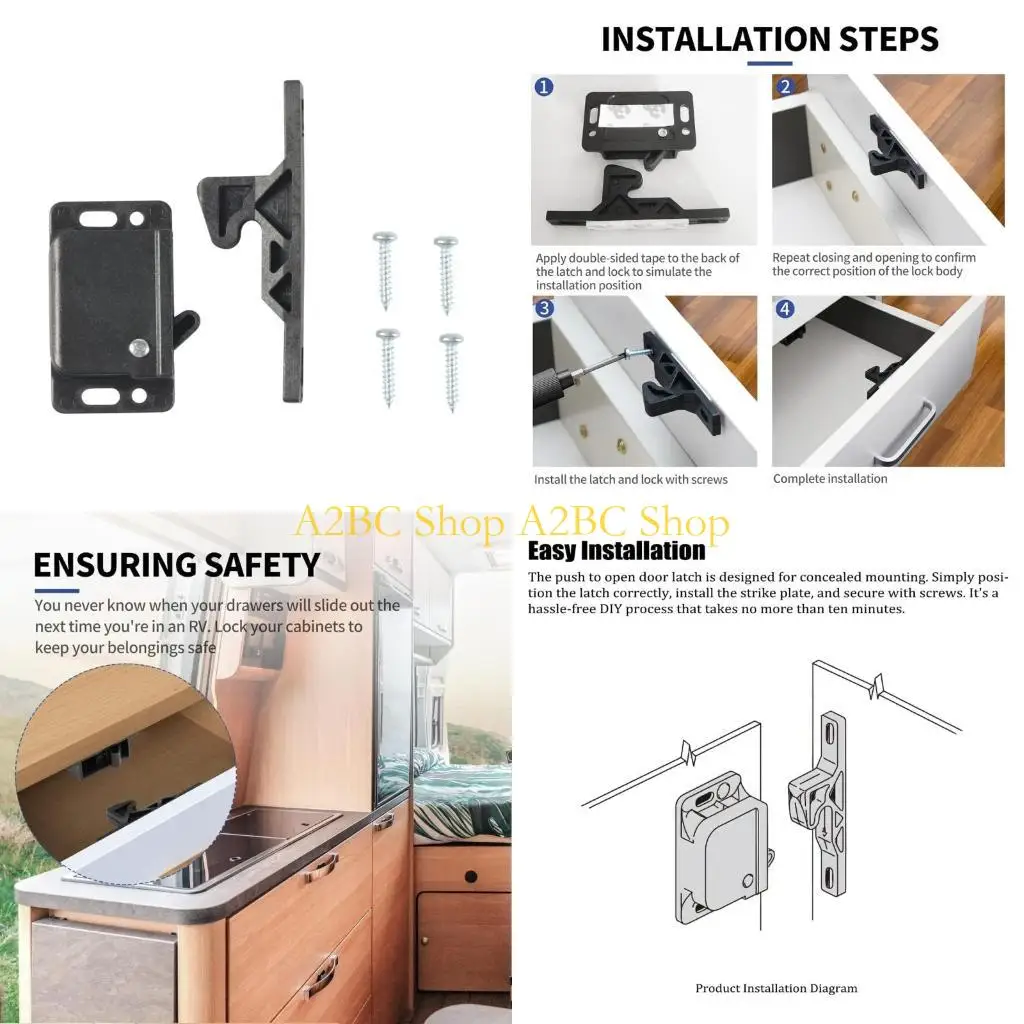 INSTALLATION STEPS

1

Apply double-sided tape to the back of the latch and lock to simulate the installation position

2

Repeat closing and opening to confirm the correct position of the lock body

3

Install the latch and lock with screws

4

Complete installation

A2BC Shop A2BC Shop

ENSURING SAFETY

You never know when your drawers will slide out the next time you're in an RV. Lock your cabinets to keep your belongings safe

Easy Installation

The push to open door latch is designed for concealed mounting. Simply position the latch correctly, install the strike plate, and secure with screws. It's a hassle-free DIY process that takes no more than ten minutes.

Product Installation Diagram