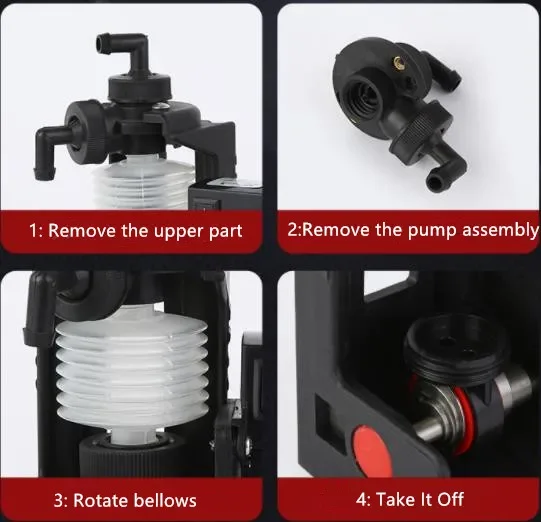 1: Remove the upper part

2:Remove the pump assembly

3: Rotate bellows

4: Take It Off