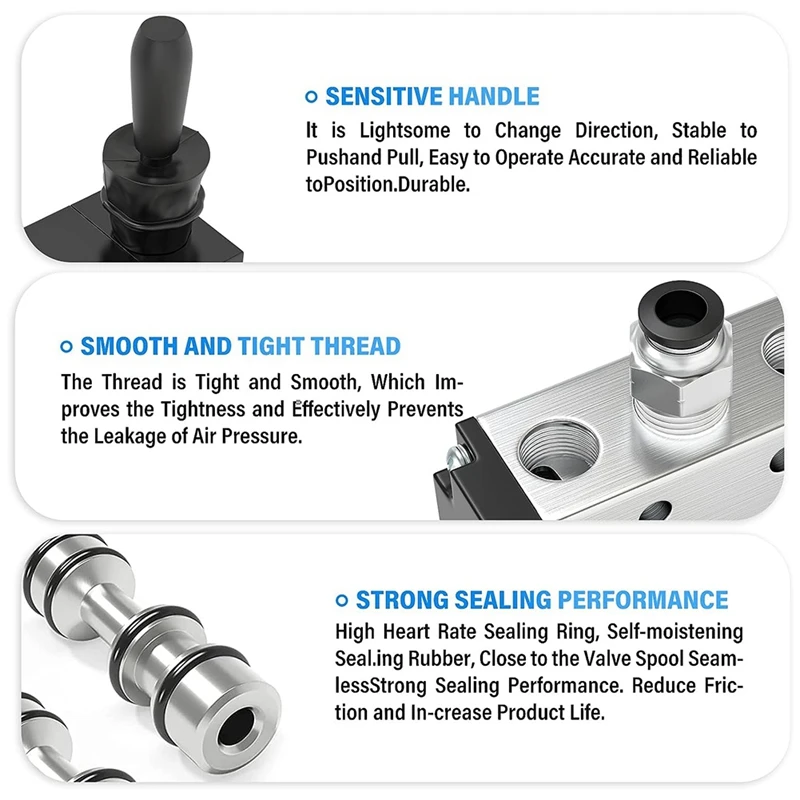 SENSITIVE HANDLE

It is Lightsome to Change Direction, Stable to Pushand Pull, Easy to Operate Accurate and Reliable toPosition.Durable.

SMOOTH AND TIGHT THREAD

The Thread is Tight and Smooth, Which Improves the Tightness and Effectively Prevents the Leakage of Air Pressure.

STRONG SEALING PERFORMANCE

High Heart Rate Sealing Ring, Self-moistening Seal.ing Rubber, Close to the Valve Spool SeamlessStrong Sealing Performance. Reduce Friction and In-crease Product Life.