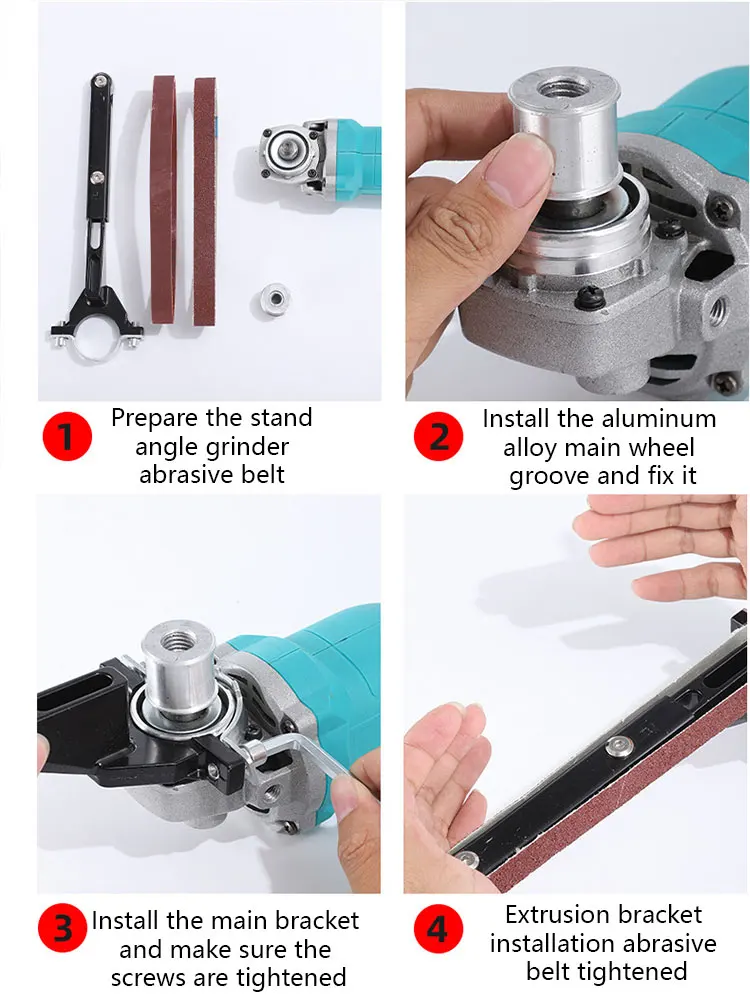 1 Prepare the stand angle grinder abrasive belt

2 Install the aluminum alloy main wheel groove and fix it

3 Install the main bracket and make sure the screws are tightened

4 Extrusion bracket installation abrasive belt tightened