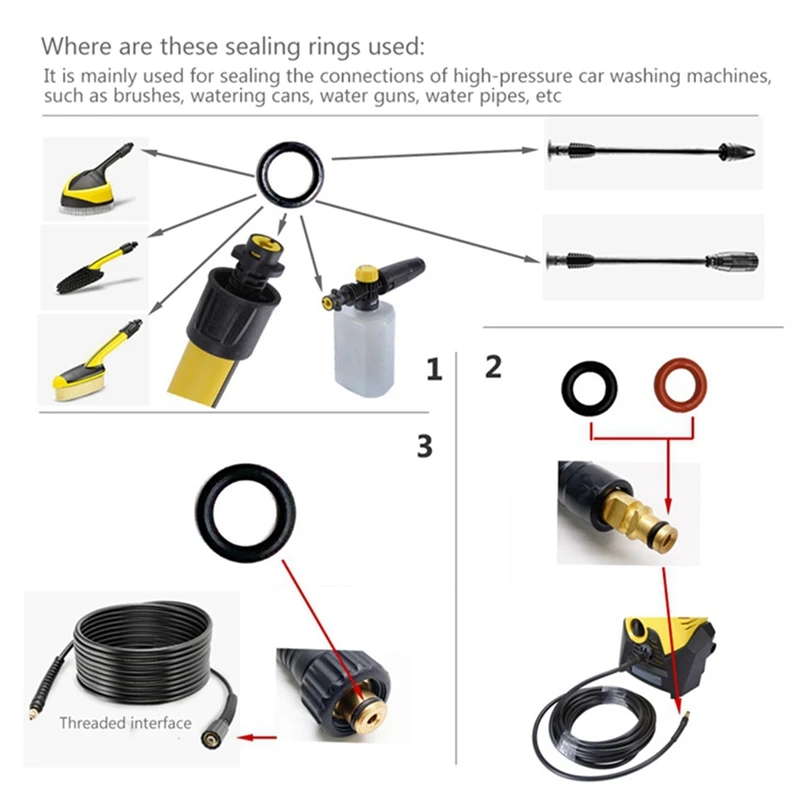 Where are these sealing rings used:
It is mainly used for sealing the connections of high-pressure car washing machines, such as brushes, watering cans, water guns, water pipes, etc

1

2

3

Threaded interface