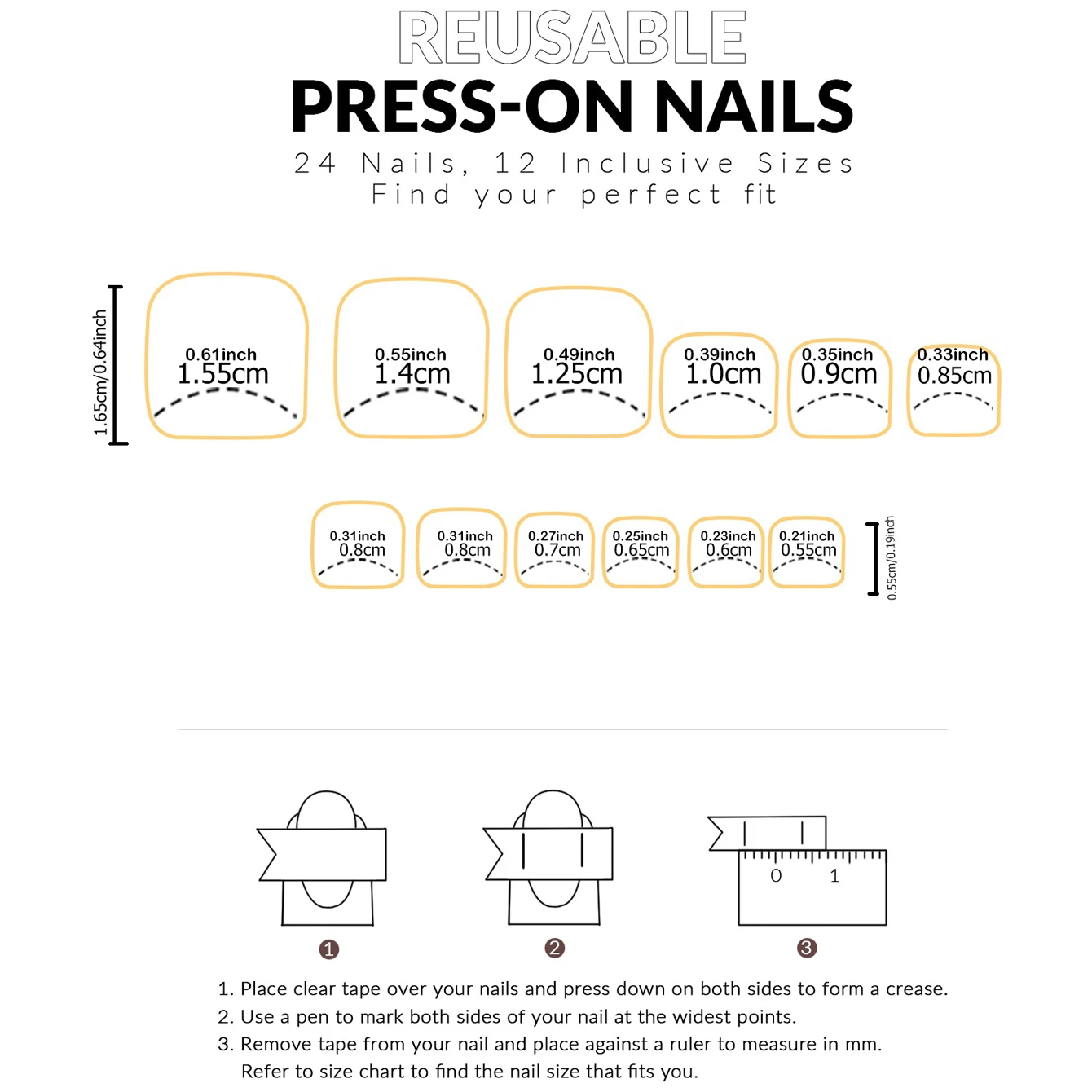 REUSABLE
PRESS-ON NAILS
24 Nails, 12 Inclusive Sizes
Find your perfect fit

1.65cm/0.64inch

0.61inch
1.55cm

0.55inch
1.4cm

0.49inch
1.25cm

0.39inch
1.0cm

0.35inch
0.9cm

0.33inch
0.85cm

0.31inch
0.8cm

0.31inch
0.8cm

0.27inch
0.7cm

0.25inch
0.65cm

0.23inch
0.6cm

0.21inch
0.55cm

0.55cm/0.19inch

0 1

1

2

3

1. Place clear tape over your nails and press down on both sides to form a crease.
2. Use a pen to mark both sides of your nail at the widest points.
3. Remove tape from your nail and place against a ruler to measure in mm. Refer to size chart to find the nail size that fits you.