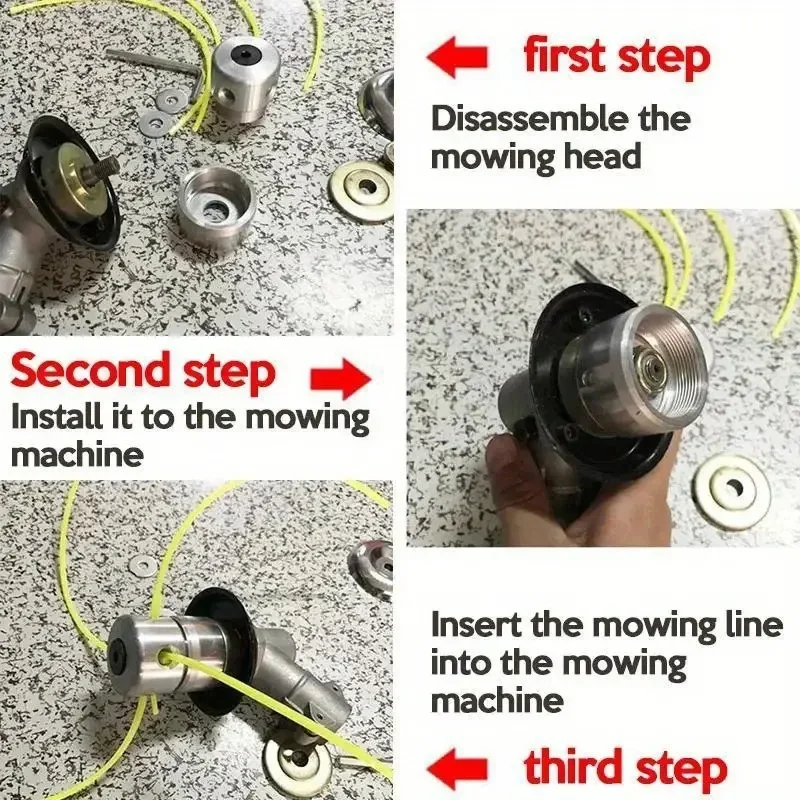 first step

Disassemble the mowing head

Second step

Install it to the mowing machine

Insert the mowing line into the mowing machine

third step