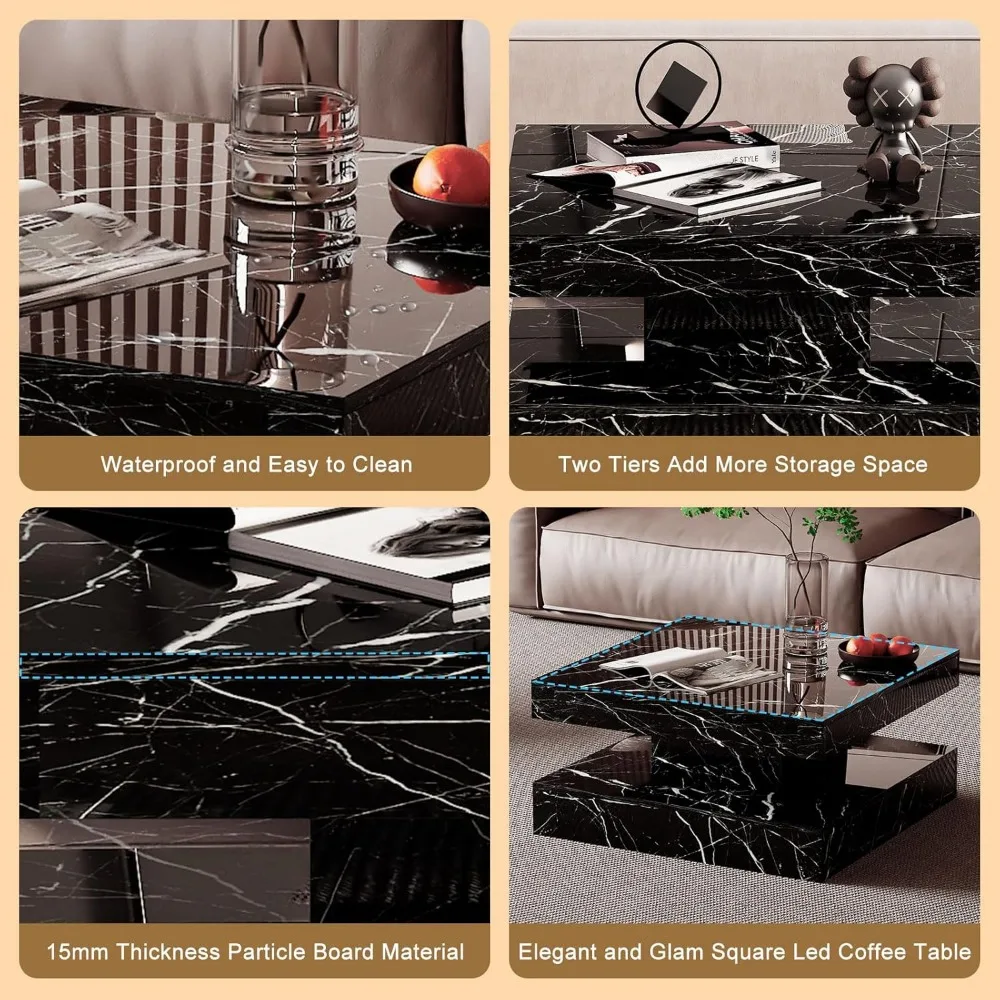 Waterproof and Easy to Clean

Two Tiers Add More Storage Space

15mm Thickness Particle Board Material

Elegant and Glam Square Led Coffee Table