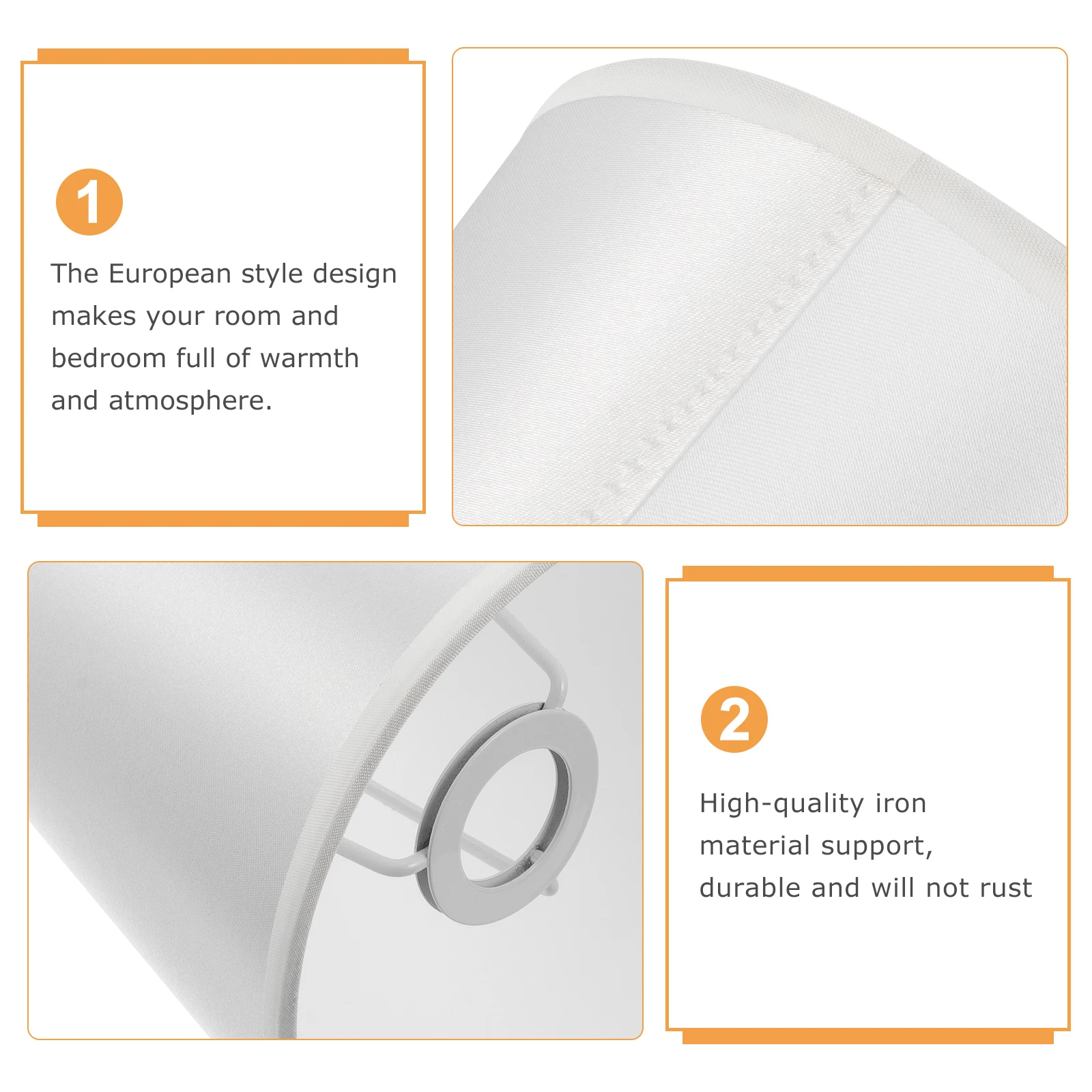 1

The European style design makes your room and bedroom full of warmth and atmosphere.

2

High-quality iron material support, durable and will not rust