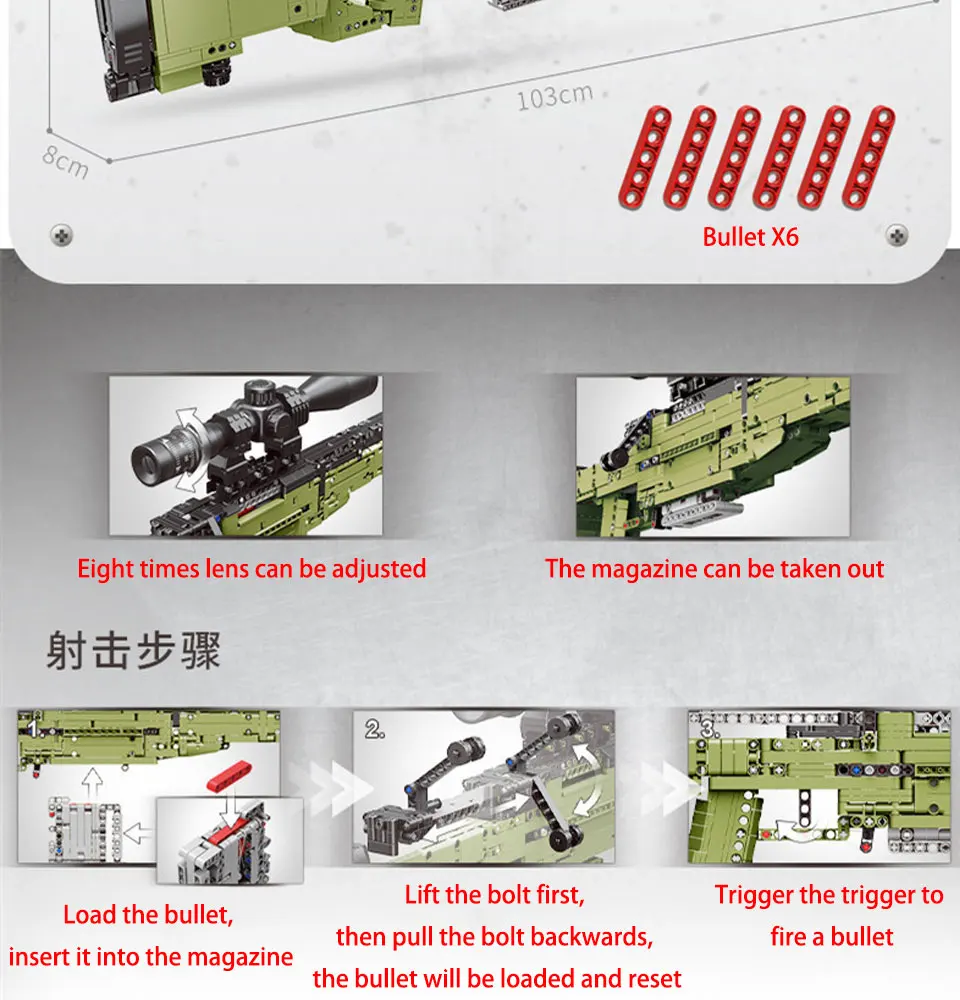 103cm

8cm

Bullet X6

Eight times lens can be adjusted

The magazine can be taken out

射击步骤

1.

2.

3.

Load the bullet, insert it into the magazine

Lift the bolt first, then pull the bolt backwards, the bullet will be loaded and reset

Trigger the trigger to fire a bullet